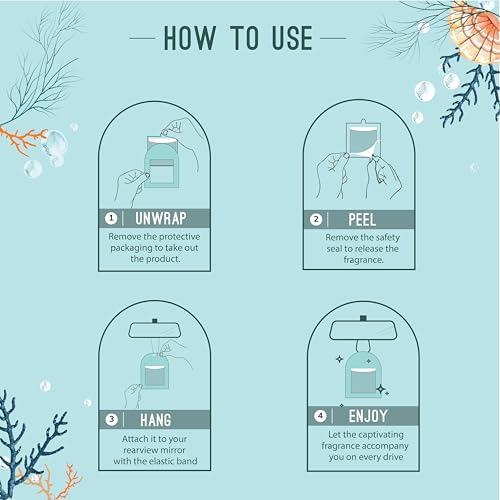 HOW TO USE

1 UNWRAP
Remove the protective packaging to take out the product.

2 PEEL
Remove the safety seal to release the fragrance.

3 HANG
Attach it to your rearview mirror with the elastic band

4 ENJOY
Let the captivating fragrance accompany you on every drive