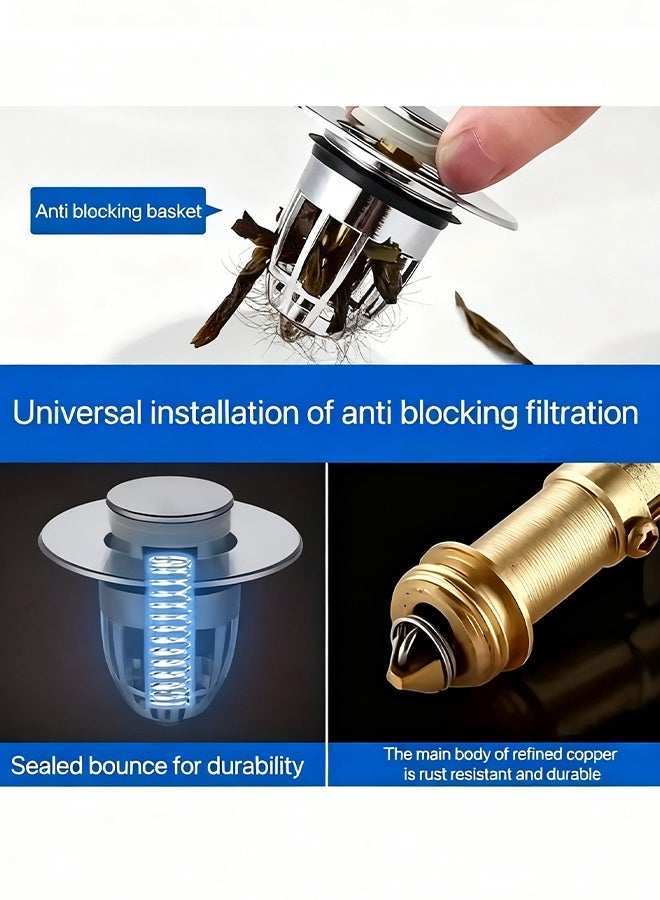 Anti blocking basket

Universal installation of anti blocking filtration

Sealed bounce for durability

The main body of refined copper is rust resistant and durable