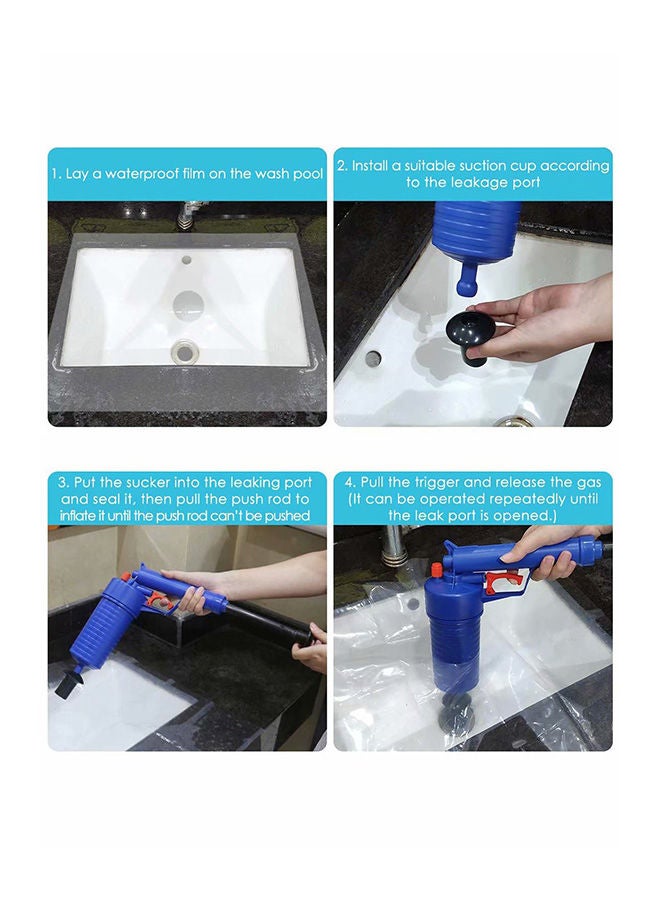 1. Lay a waterproof film on the wash pool

2. Install a suitable suction cup according to the leakage port

3. Put the sucker into the leaking port and seal it, then pull the push rod to inflate it until the push rod can't be pushed

4. Pull the trigger and release the gas (It can be operated repeatedly until the leak port is opened.)