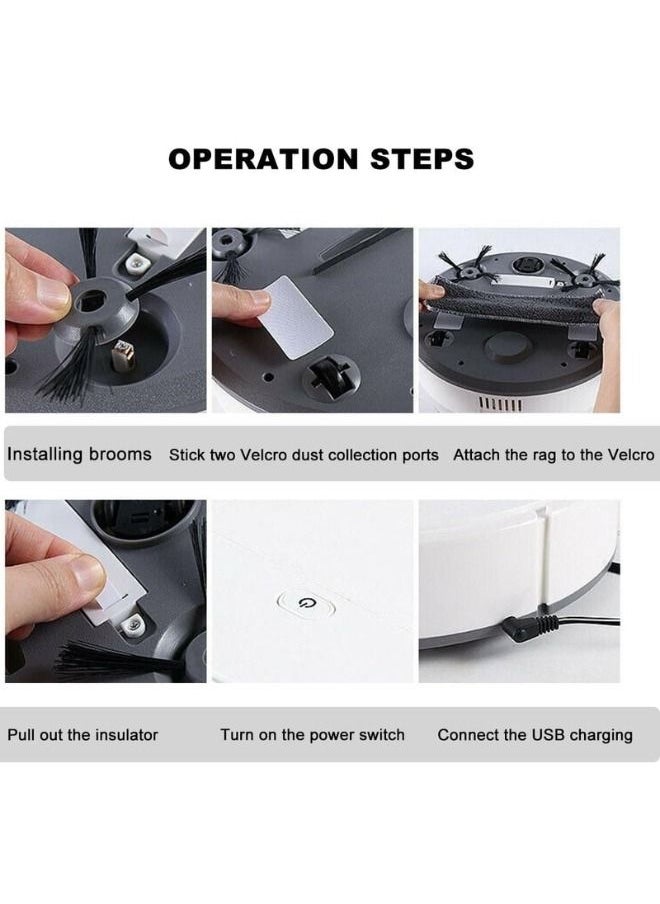 OPERATION STEPS

Installing brooms

Stick two Velcro dust collection ports

Attach the rag to the Velcro

Pull out the insulator

Turn on the power switch

Connect the USB charging