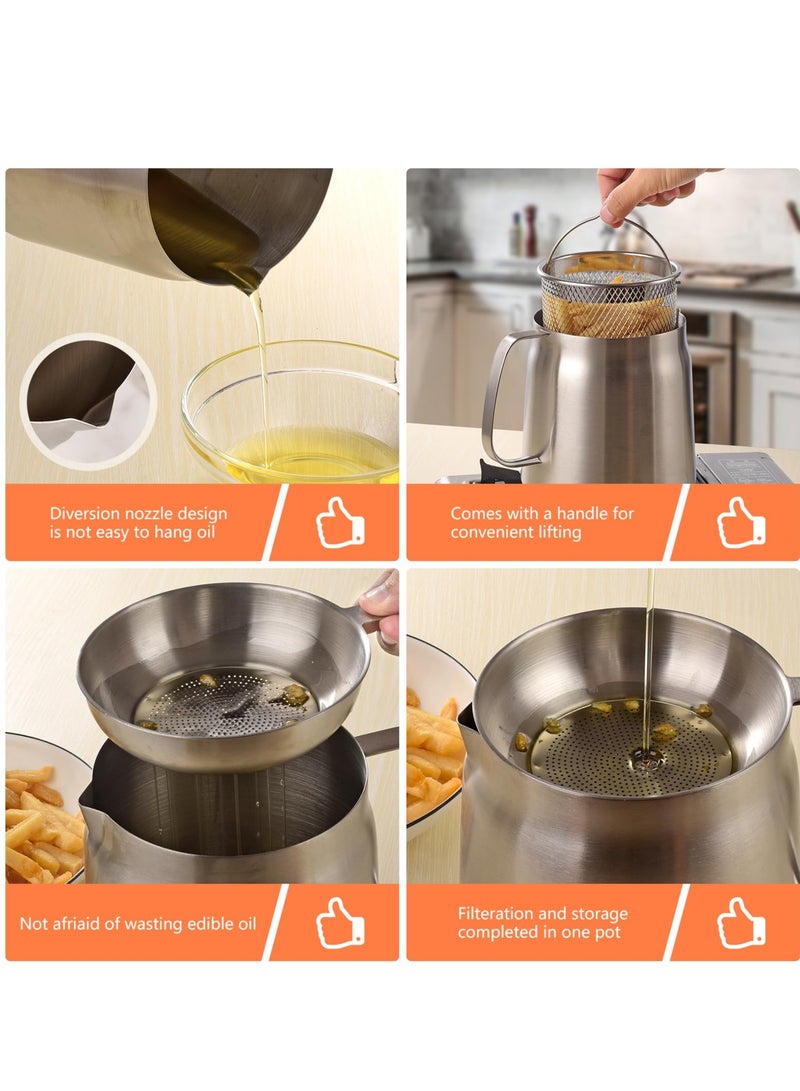 Diversion nozzle design is not easy to hang oil

Comes with a handle for convenient lifting

Not afriaid of wasting edible oil

Filteration and storage completed in one pot