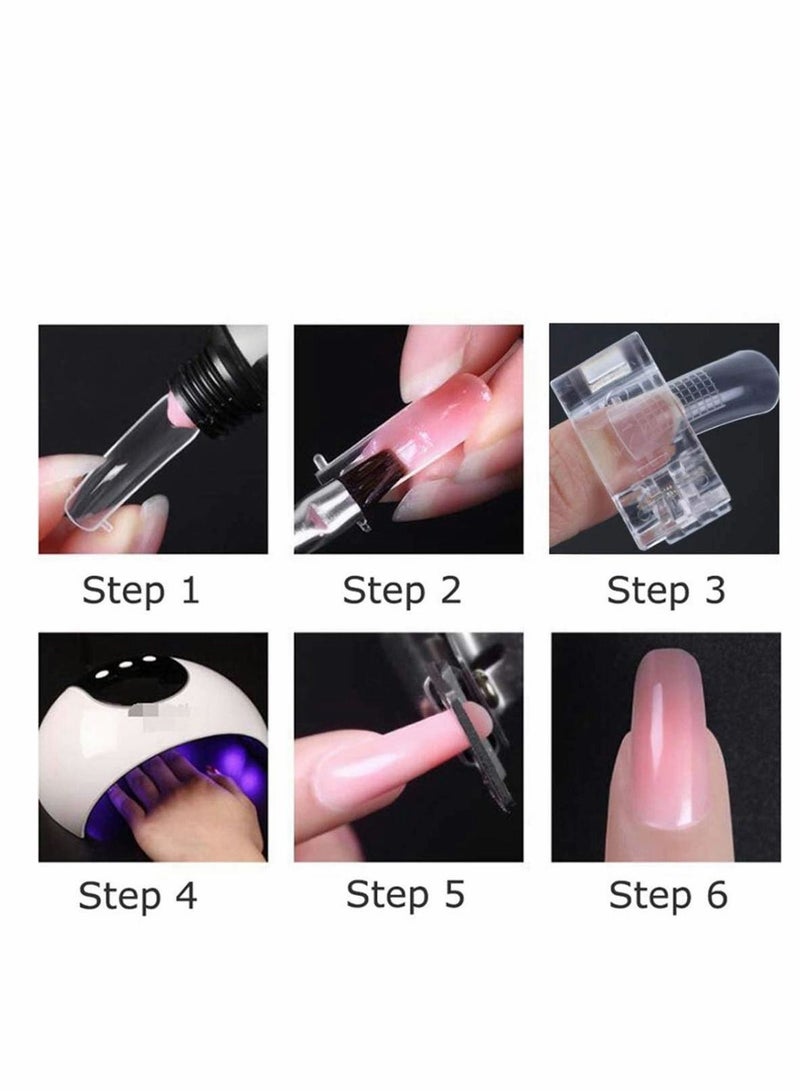 Step 1

Step 2

Step 3

Step 4

Step 5

Step 6