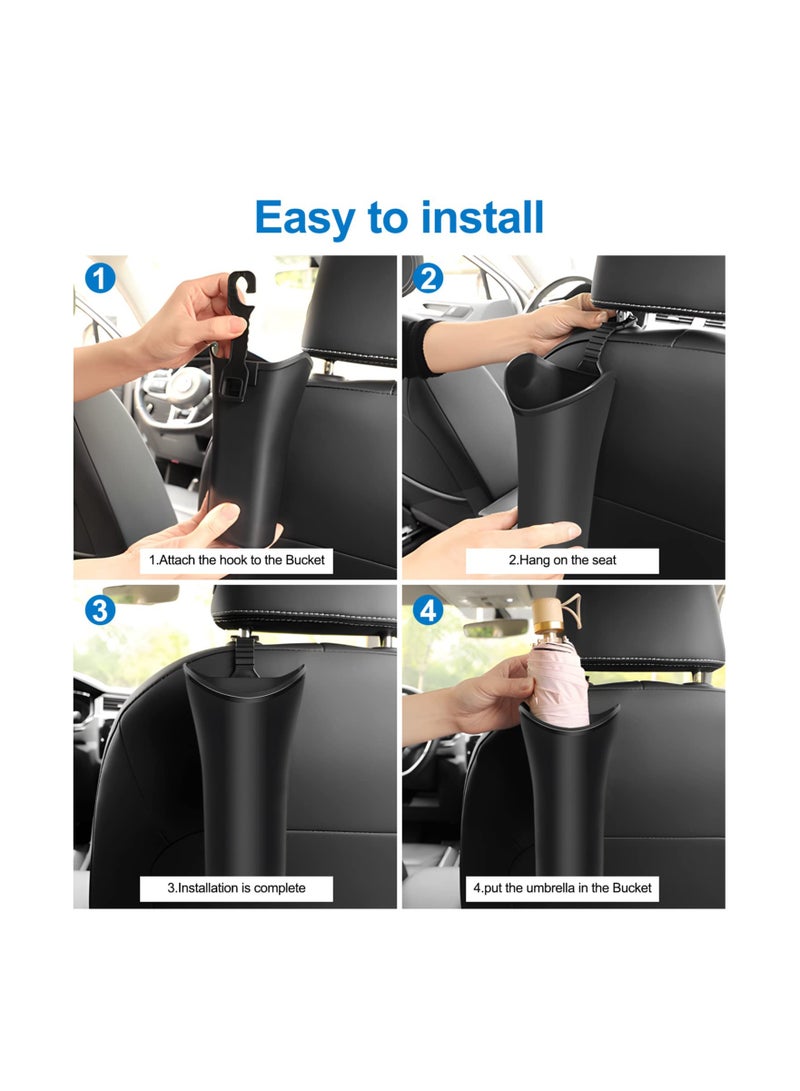 Easy to install

1

1.Attach the hook to the Bucket

2

2.Hang on the seat

3

3.Installation is complete

4

4.put the umbrella in the Bucket