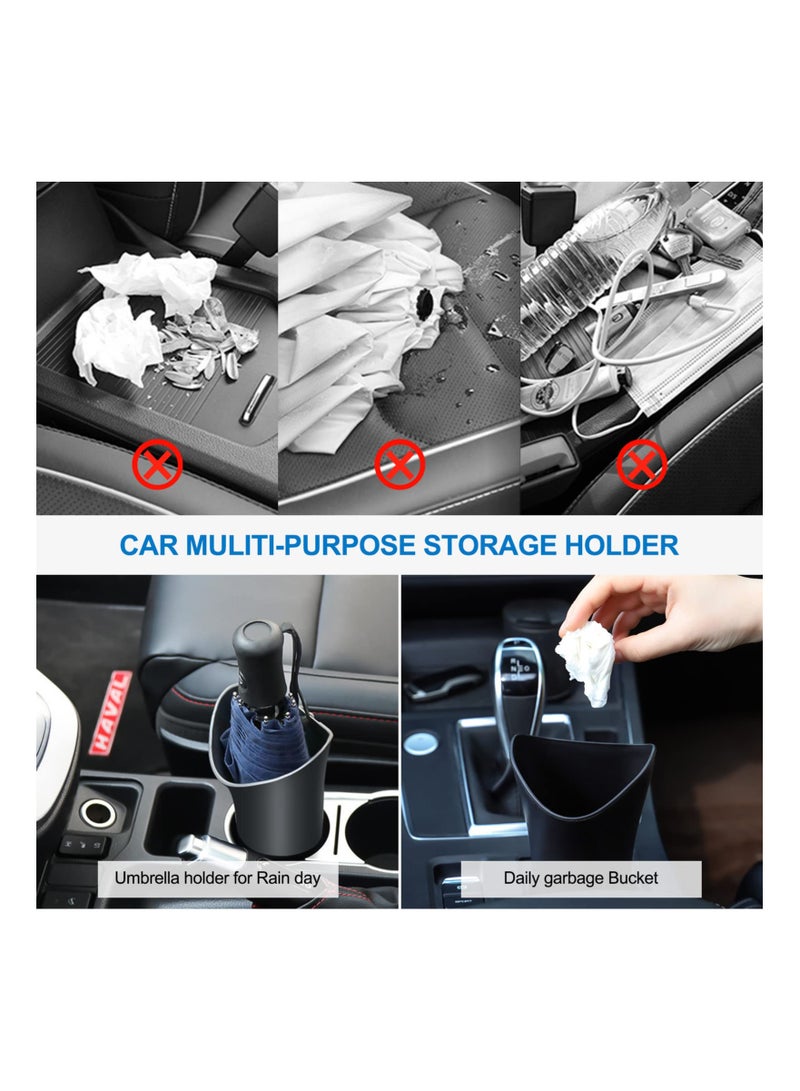 CAR MULITI-PURPOSE STORAGE HOLDER

HAVAL

Umbrella holder for Rain day

Daily garbage Bucket