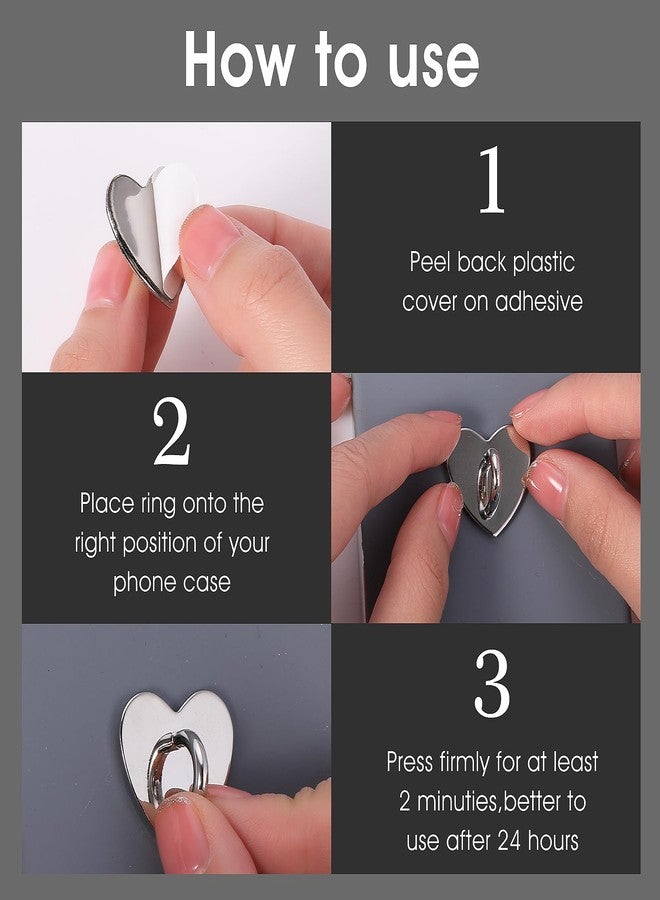 How to use

1

Peel back plastic cover on adhesive

2

Place ring onto the right position of your phone case

3

Press firmly for at least 2 minuties,better to use after 24 hours