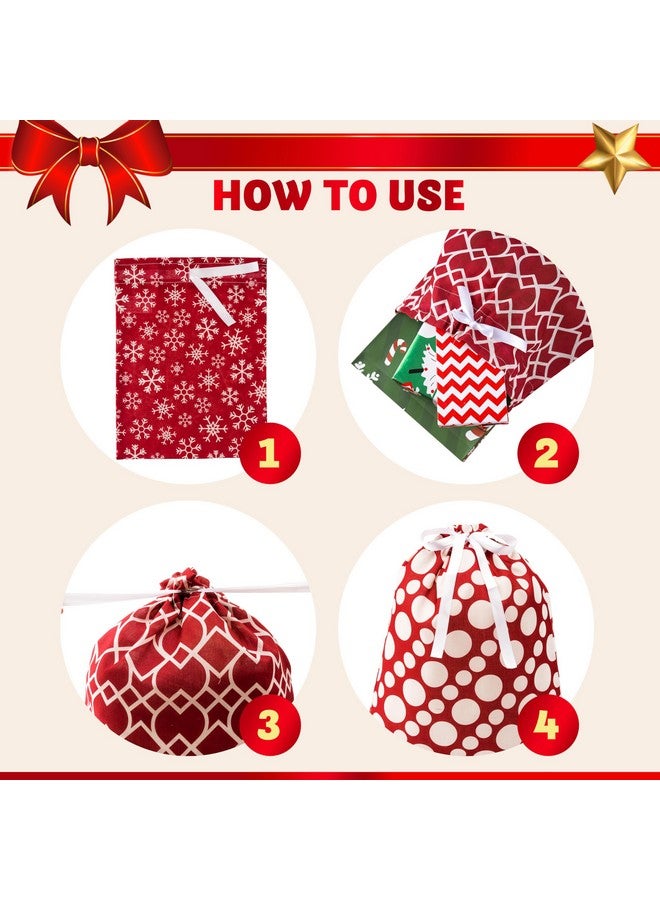 HOW TO USE

1

2

3

4