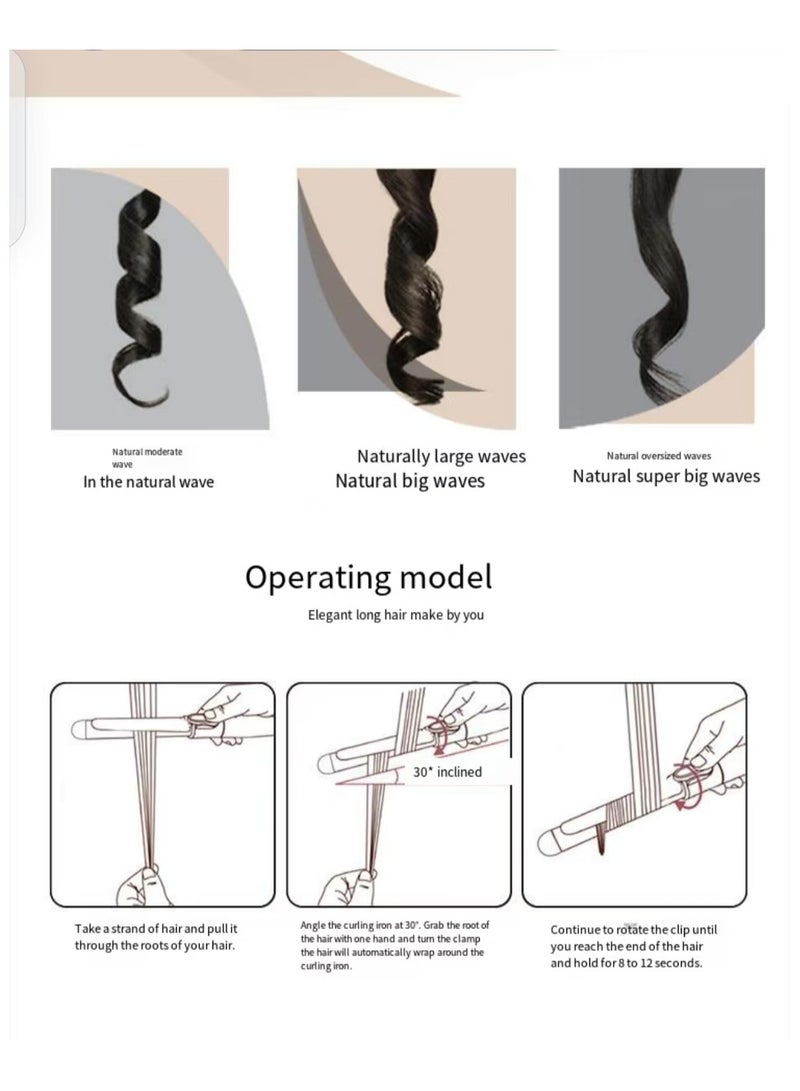 Natural moderate wave
In the natural wave

Naturally large waves
Natural big waves

Natural oversized waves
Natural super big waves

Operating model
Elegant long hair make by you

30° inclined

Take a strand of hair and pull it through the roots of your hair.

Angle the curling iron at 30°. Grab the root of the hair with one hand and turn the clamp the hair will automatically wrap around the curling iron.

Continue to rotate the clip until you reach the end of the hair and hold for 8 to 12 seconds.