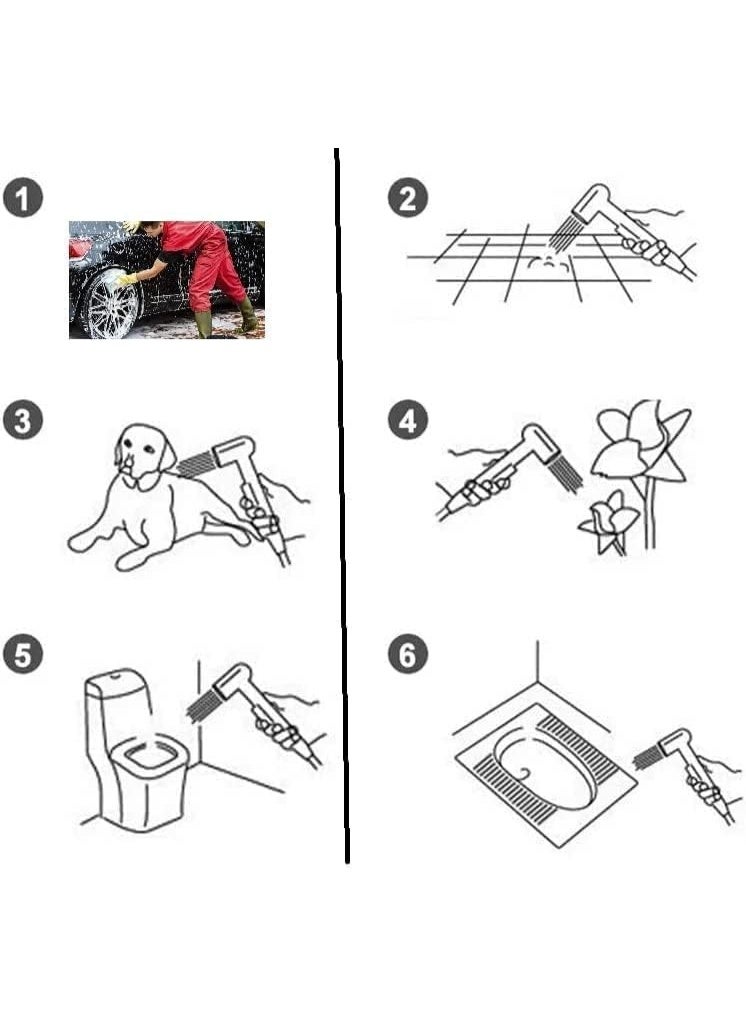 1
2
3
4
5
6