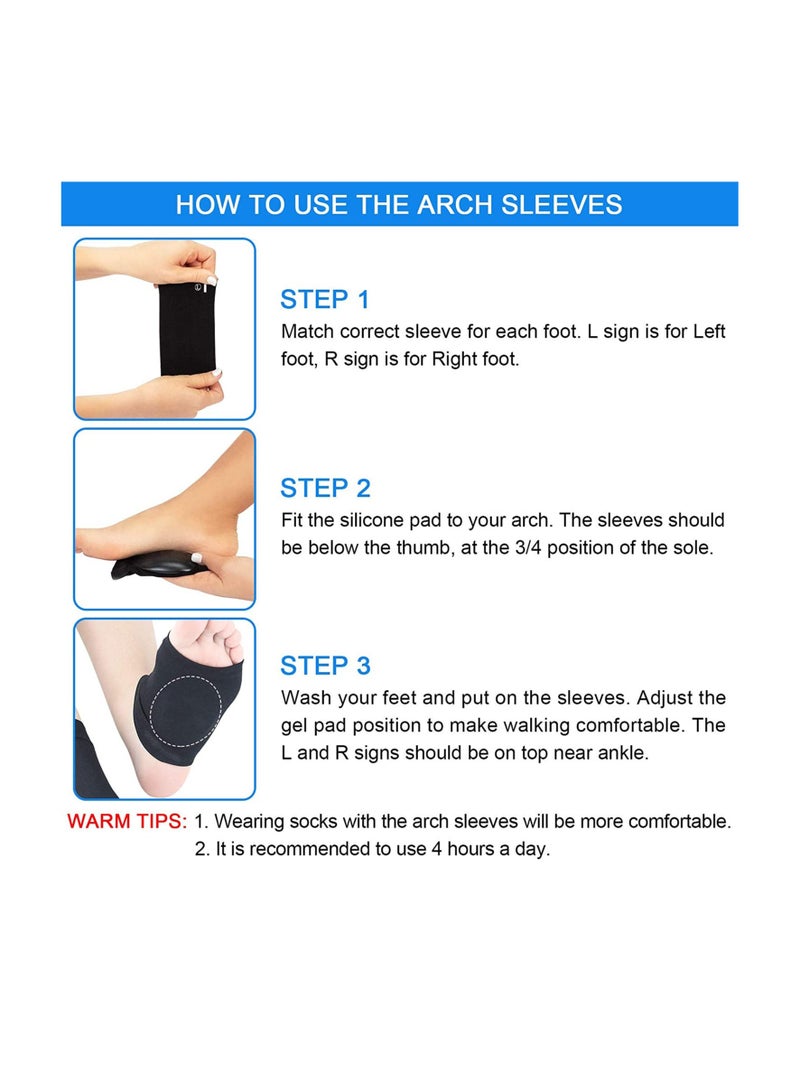 HOW TO USE THE ARCH SLEEVES

STEP 1
Match correct sleeve for each foot. L sign is for Left foot, R sign is for Right foot.

STEP 2
Fit the silicone pad to your arch. The sleeves should be below the thumb, at the 3/4 position of the sole.

STEP 3
Wash your feet and put on the sleeves. Adjust the gel pad position to make walking comfortable. The L and R signs should be on top near ankle.

WARM TIPS: 1. Wearing socks with the arch sleeves will be more comfortable.
2. It is recommended to use 4 hours a day.