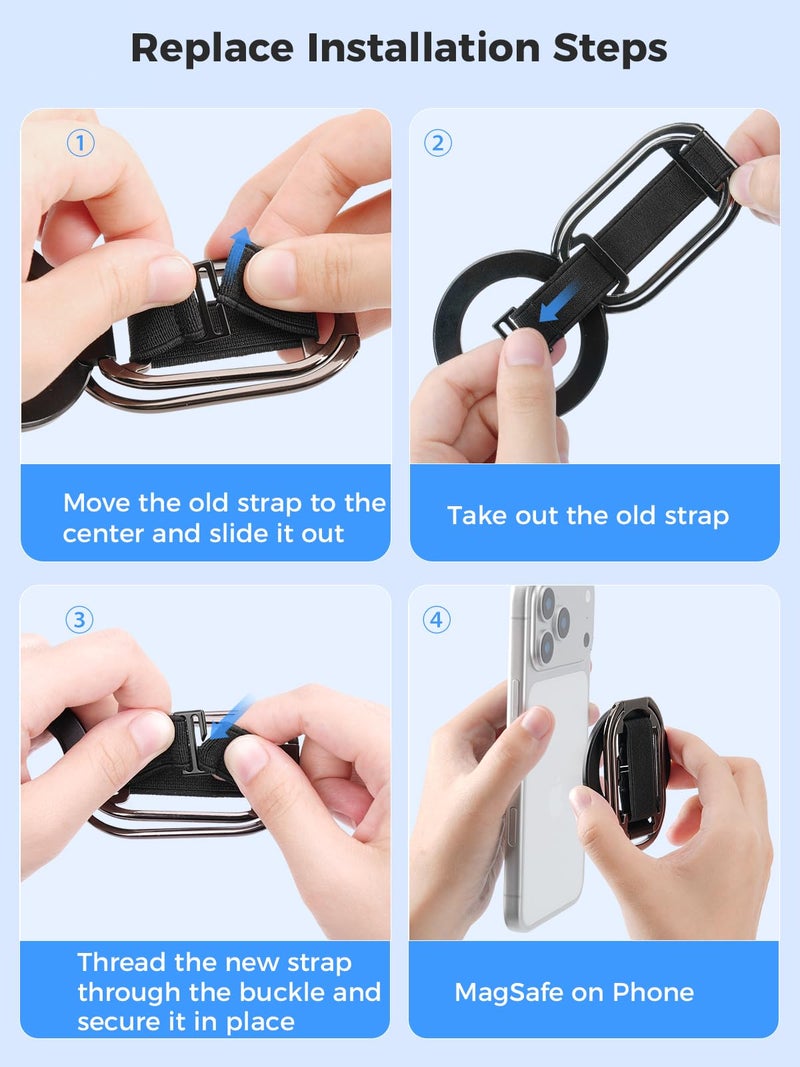 Replace Installation Steps

①

Move the old strap to the center and slide it out

②

Take out the old strap

③

Thread the new strap through the buckle and secure it in place

④

MagSafe on Phone