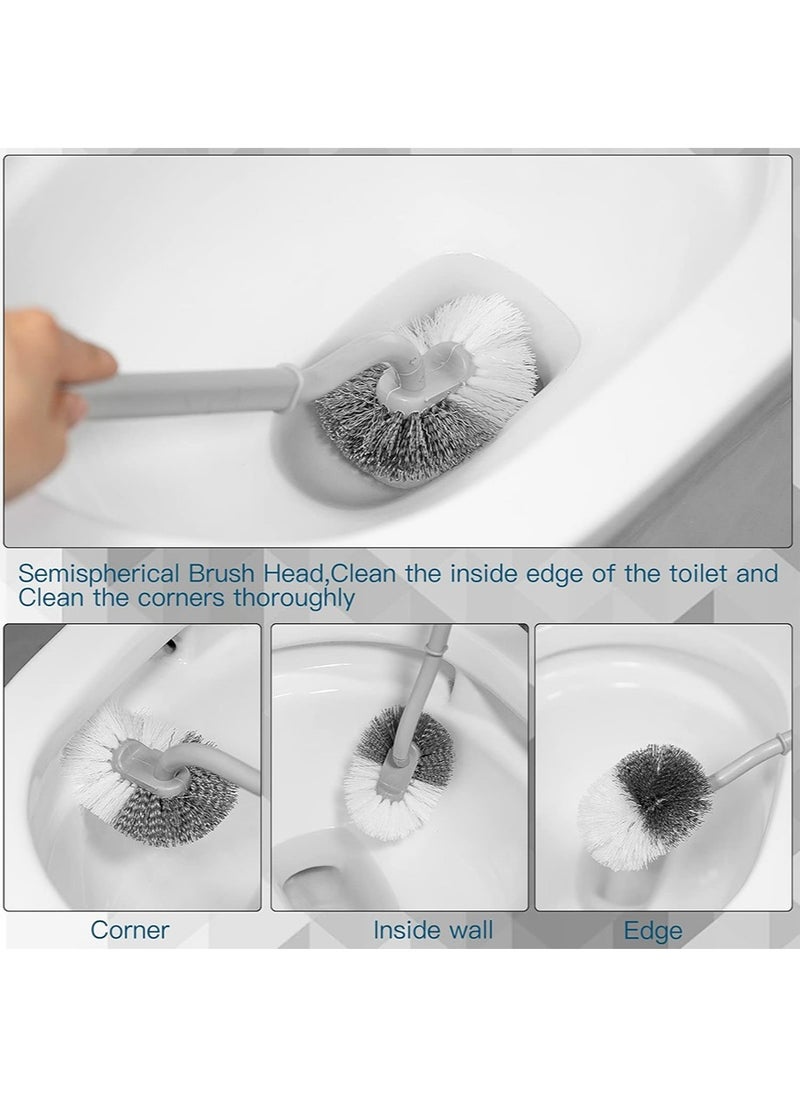 Semispherical Brush Head,Clean the inside edge of the toilet and Clean the corners thoroughly

Corner

Inside wall

Edge