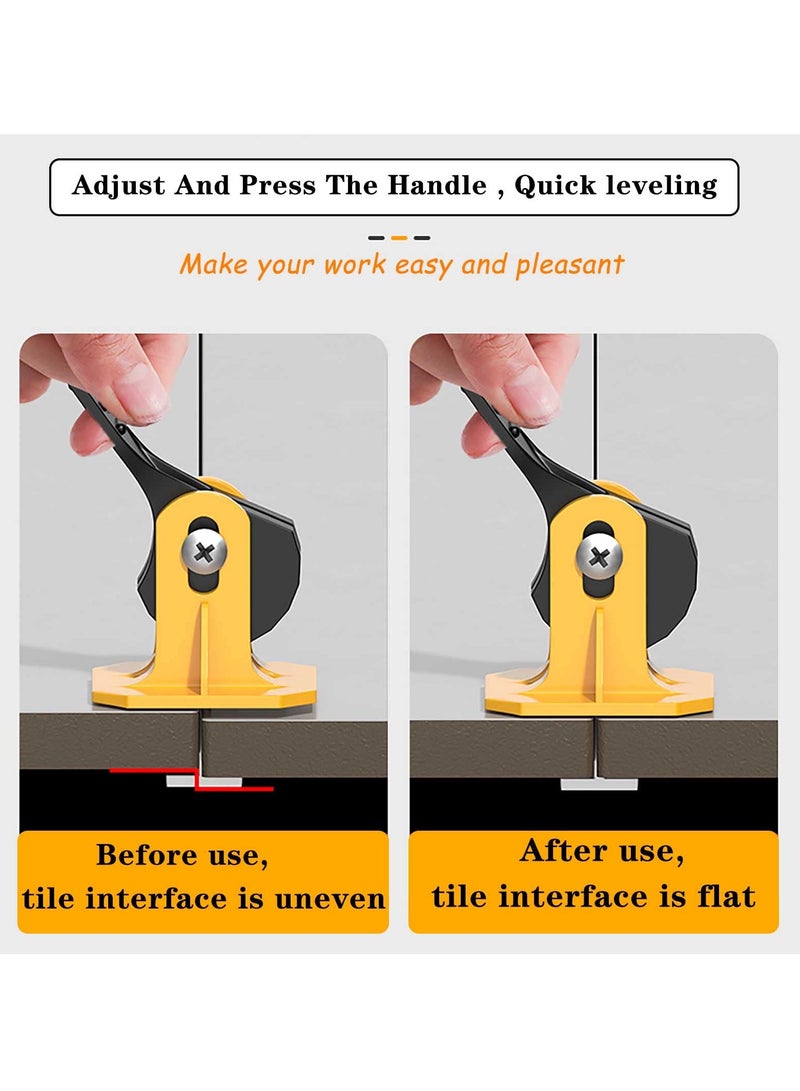 Adjust And Press The Handle , Quick leveling

Make your work easy and pleasant

Before use,
tile interface is uneven

After use,
tile interface is flat