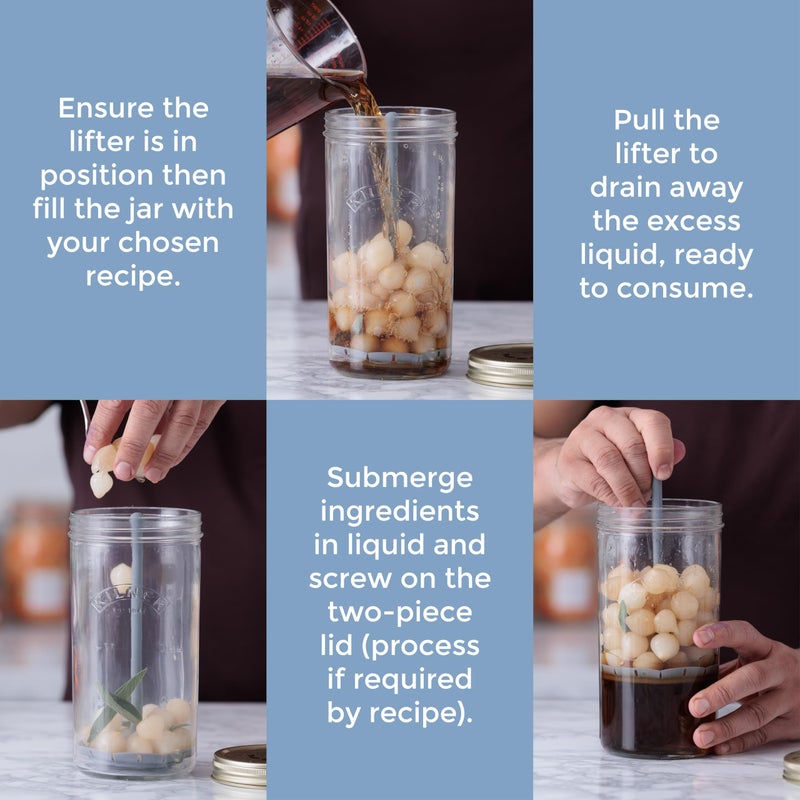 Ensure the lifter is in position then fill the jar with your chosen recipe.

KILNER

Pull the lifter to drain away the excess liquid, ready to consume.

KILNER

Submerge ingredients in liquid and screw on the two-piece lid (process if required by recipe).