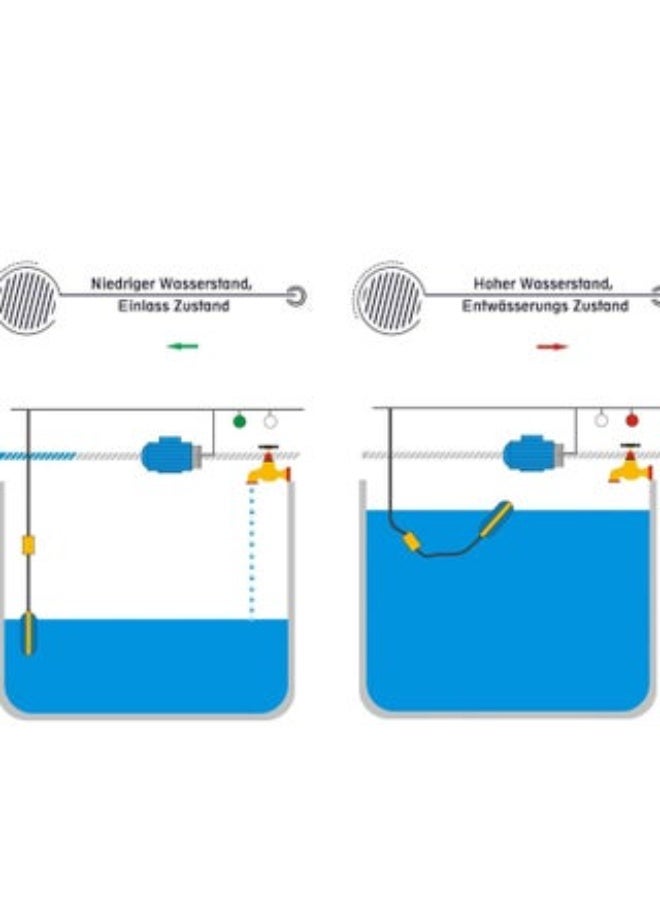 Niedriger Wasserstand,
Einlass Zustand

Hoher Wasserstand,
Entwässerungs Zustand