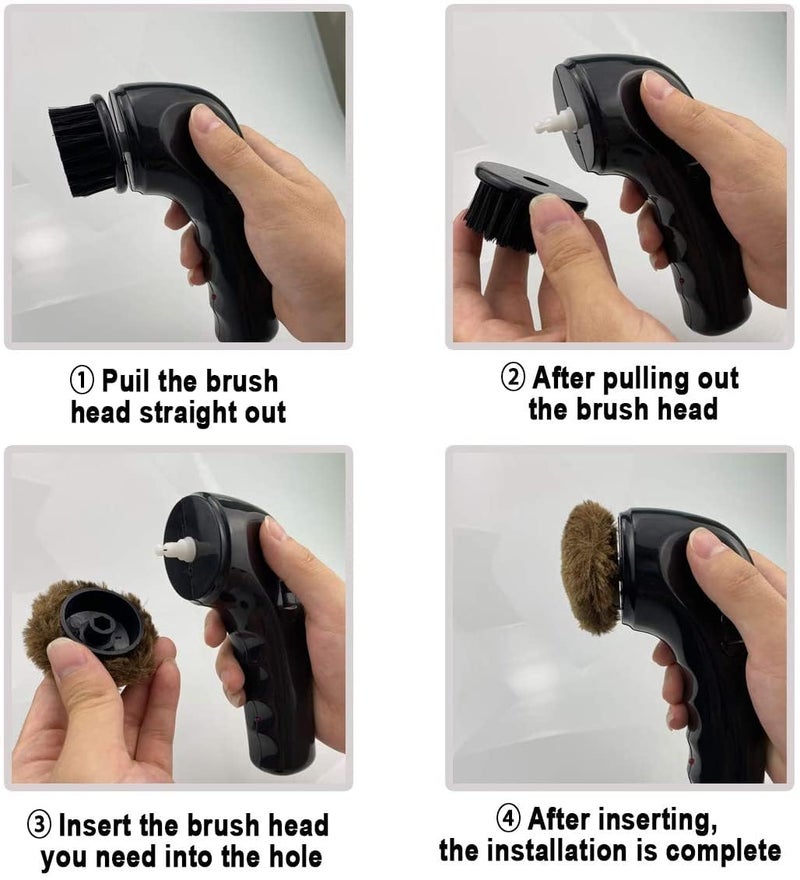 ① Puil the brush head straight out

② After pulling out the brush head

③ Insert the brush head you need into the hole

④ After inserting, the installation is complete