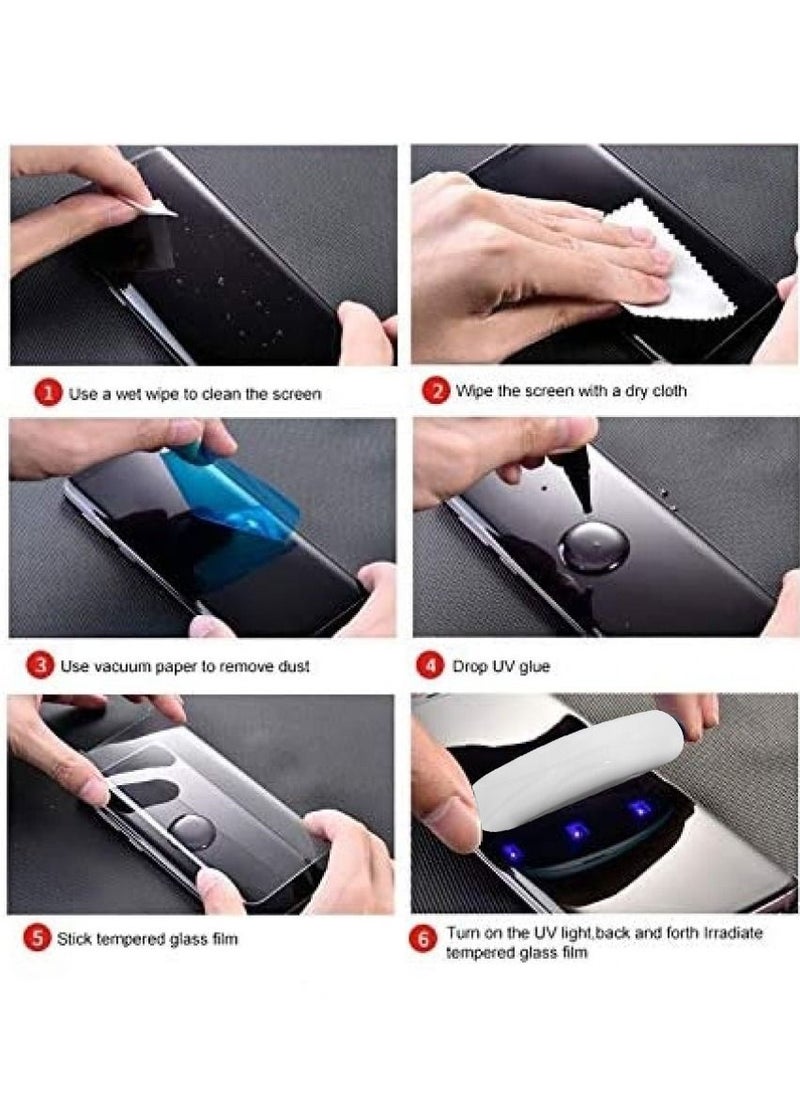 1 Use a wet wipe to clean the screen

2 Wipe the screen with a dry cloth

3 Use vacuum paper to remove dust

4 Drop UV glue

5 Stick tempered glass film

6 Turn on the UV light,back and forth Irradiate tempered glass film