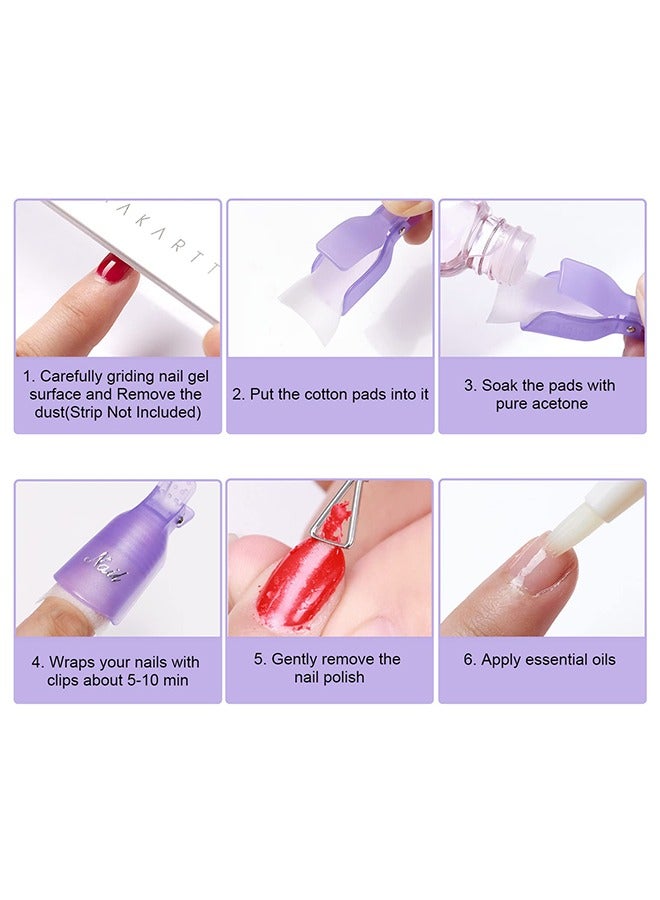 AKARTT

1. Carefully griding nail gel surface and Remove the dust(Strip Not Included)

2. Put the cotton pads into it

3. Soak the pads with pure acetone

Nail

4. Wraps your nails with clips about 5-10 min

5. Gently remove the nail polish

6. Apply essential oils