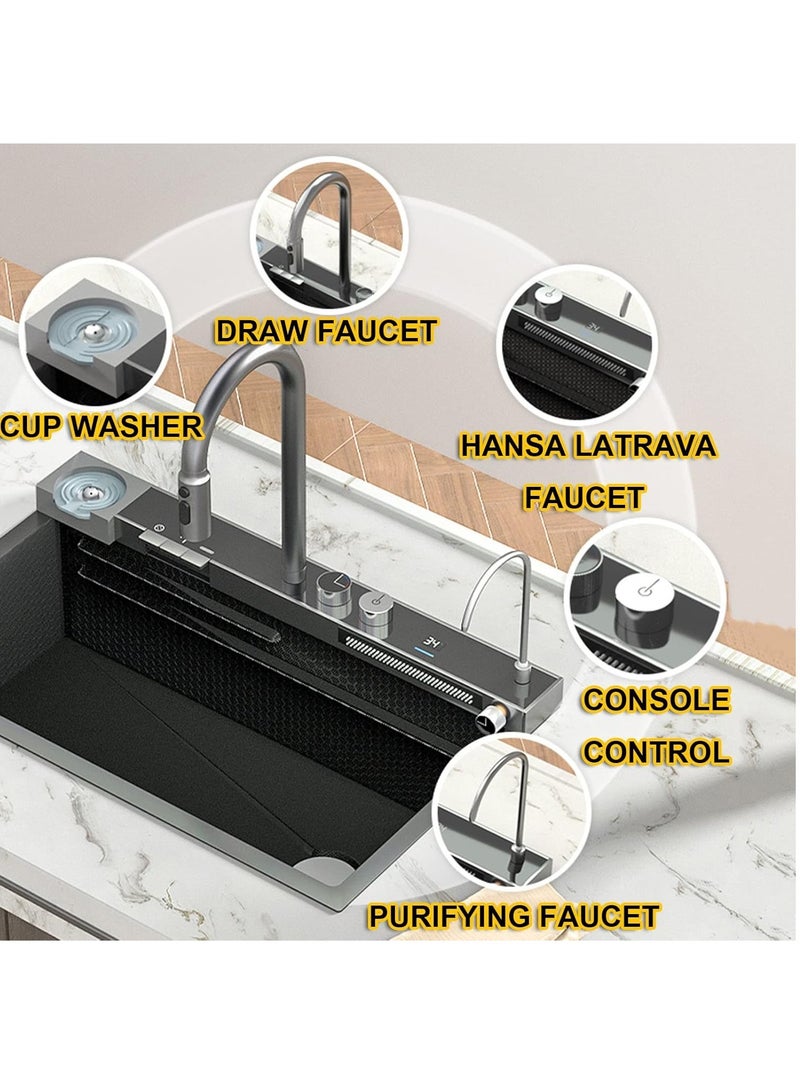 DRAW FAUCET

CUP WASHER

HANSA LATRAVA FAUCET

CONSOLE CONTROL

PURIFYING FAUCET