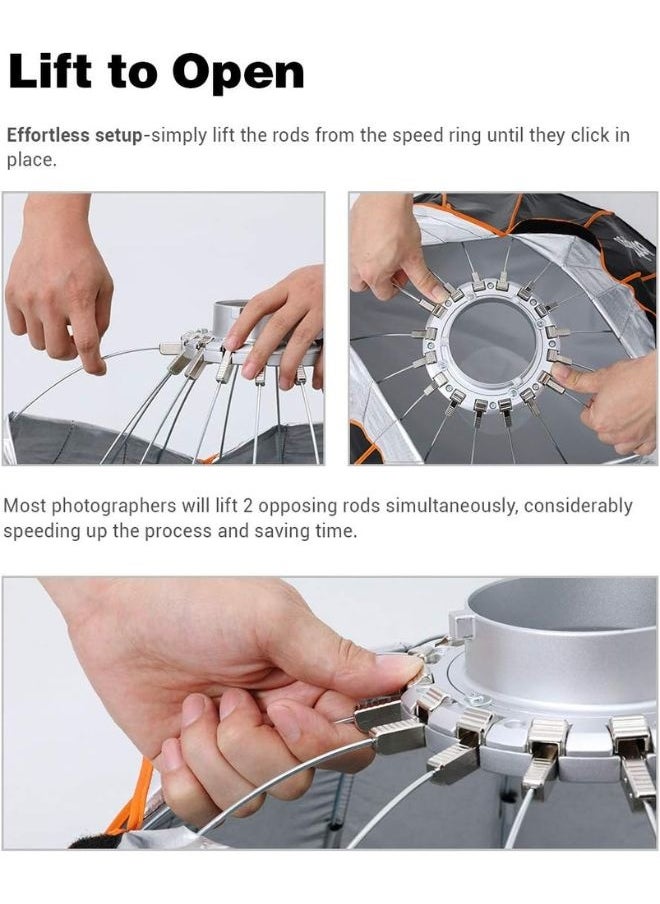 Lift to Open

Effortless setup-simply lift the rods from the speed ring until they click in place.

Most photographers will lift 2 opposing rods simultaneously, considerably speeding up the process and saving time.