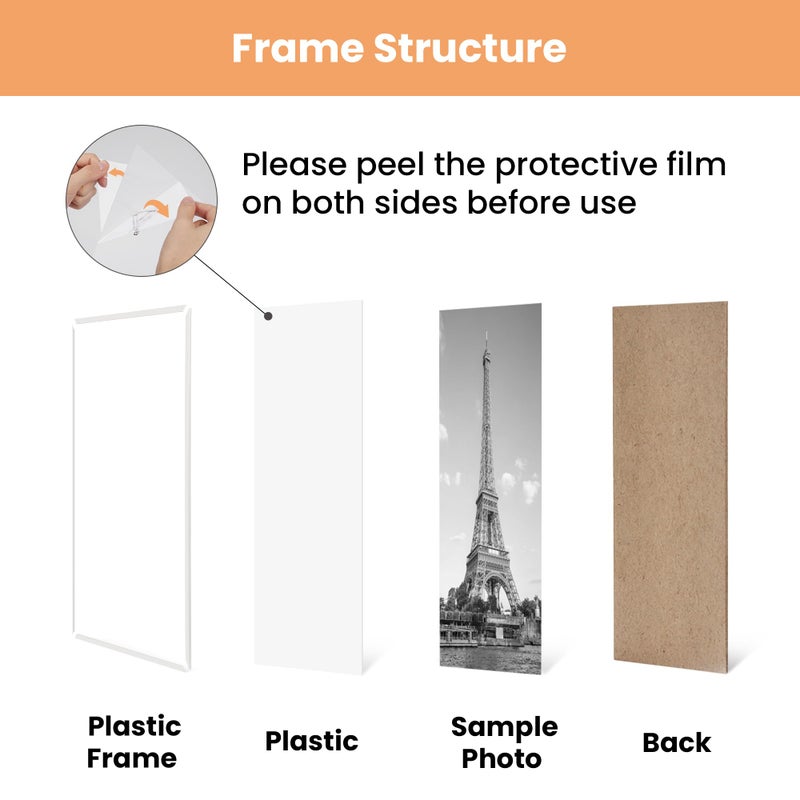 Frame Structure

Please peel the protective film on both sides before use

Plastic Frame

Plastic

Sample Photo

Back