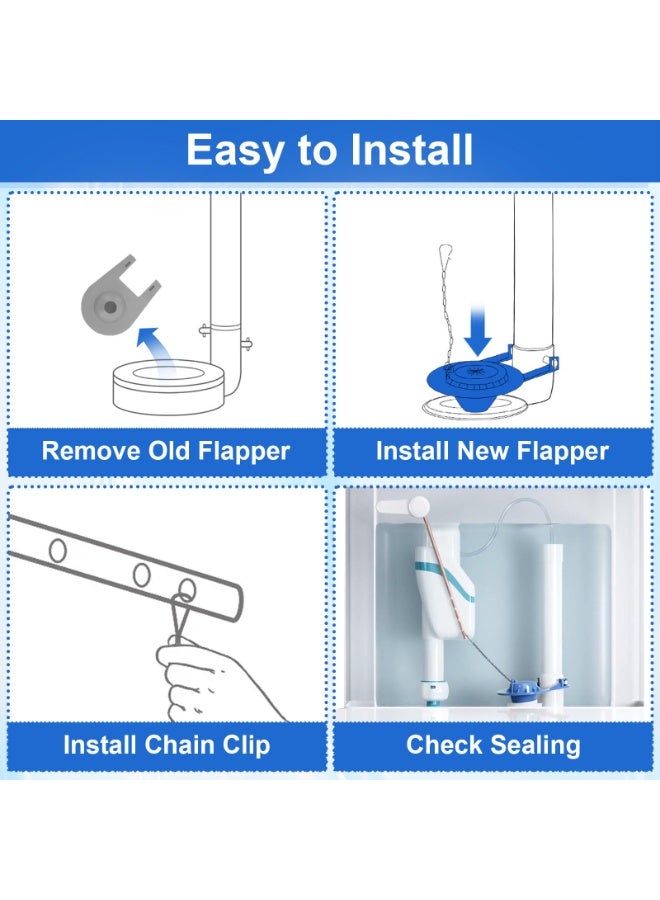 Easy to Install

Remove Old Flapper

Install New Flapper

Install Chain Clip

Check Sealing