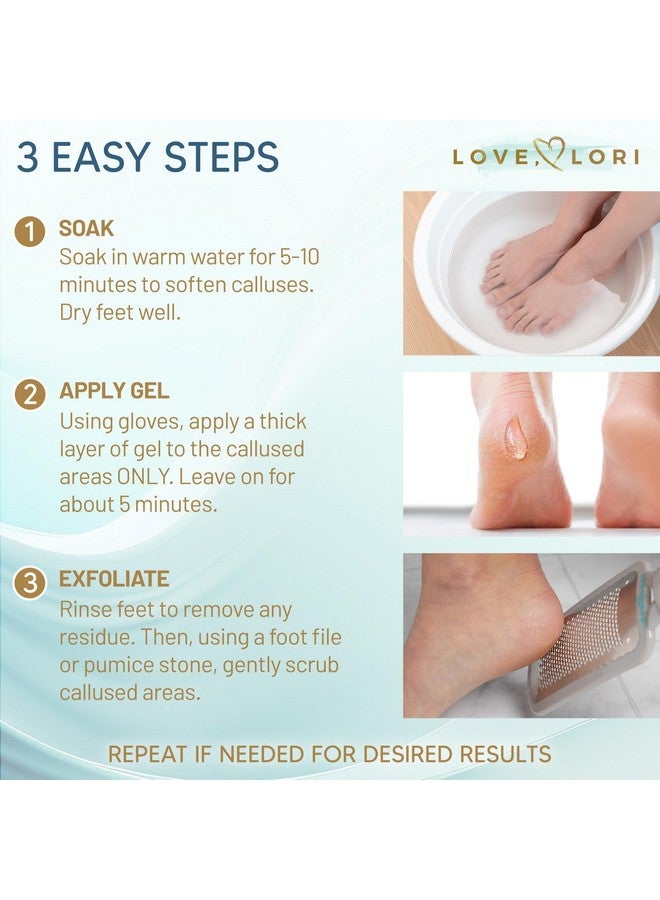 3 EASY STEPS

LOVE, LORI

1 SOAK
Soak in warm water for 5-10 minutes to soften calluses. Dry feet well.

2 APPLY GEL
Using gloves, apply a thick layer of gel to the callused areas ONLY. Leave on for about 5 minutes.

3 EXFOLIATE
Rinse feet to remove any residue. Then, using a foot file or pumice stone, gently scrub callused areas.

REPEAT IF NEEDED FOR DESIRED RESULTS