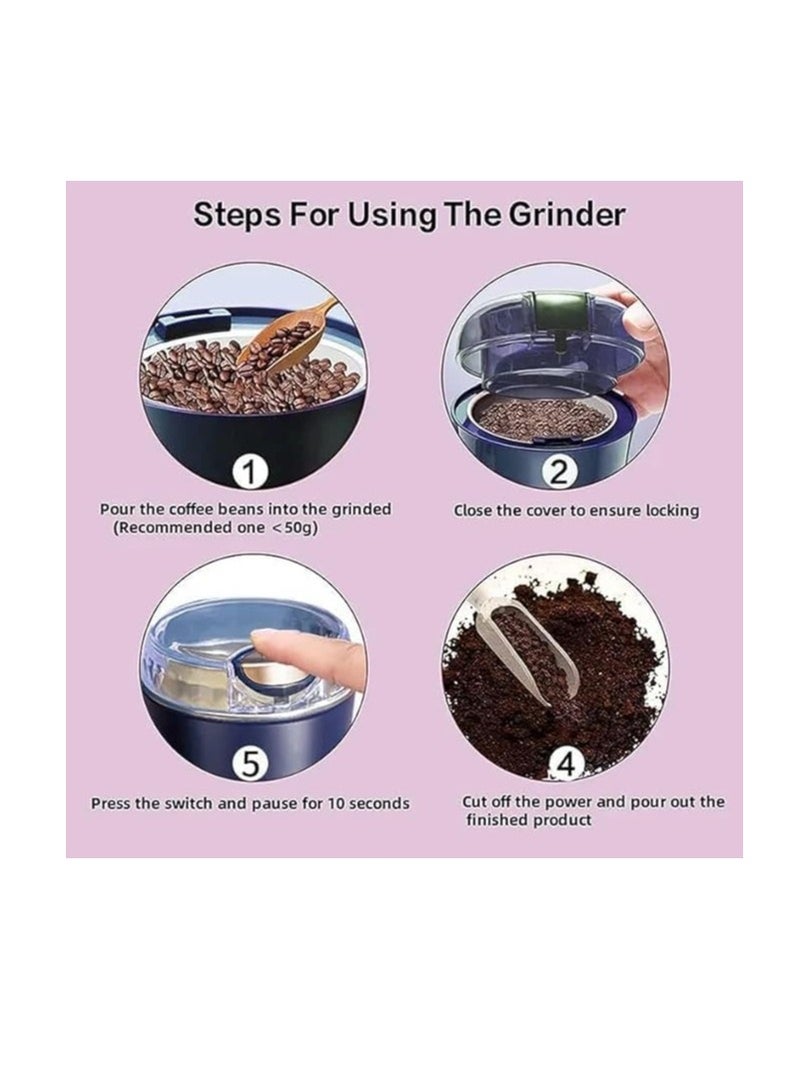 Steps For Using The Grinder

1

Pour the coffee beans into the grinded (Recommended one <50g)

2

Close the cover to ensure locking

5

Press the switch and pause for 10 seconds

4

Cut off the power and pour out the finished product