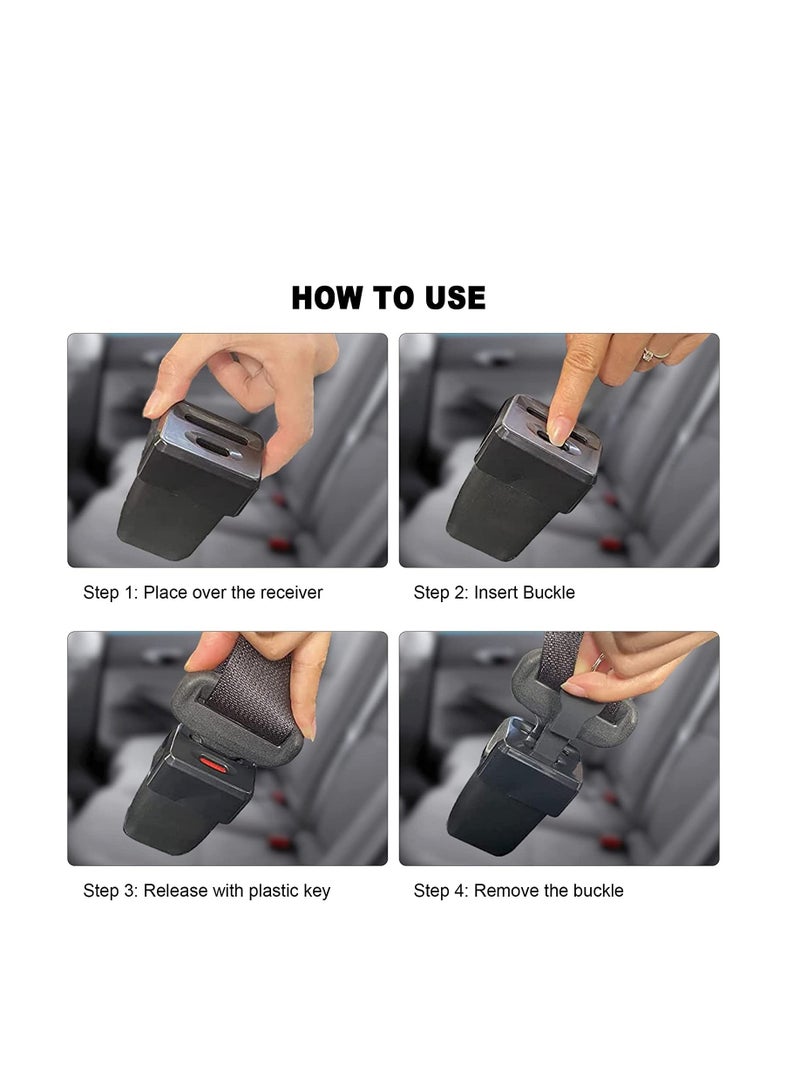 HOW TO USE

Step 1: Place over the receiver

Step 2: Insert Buckle

Step 3: Release with plastic key

Step 4: Remove the buckle