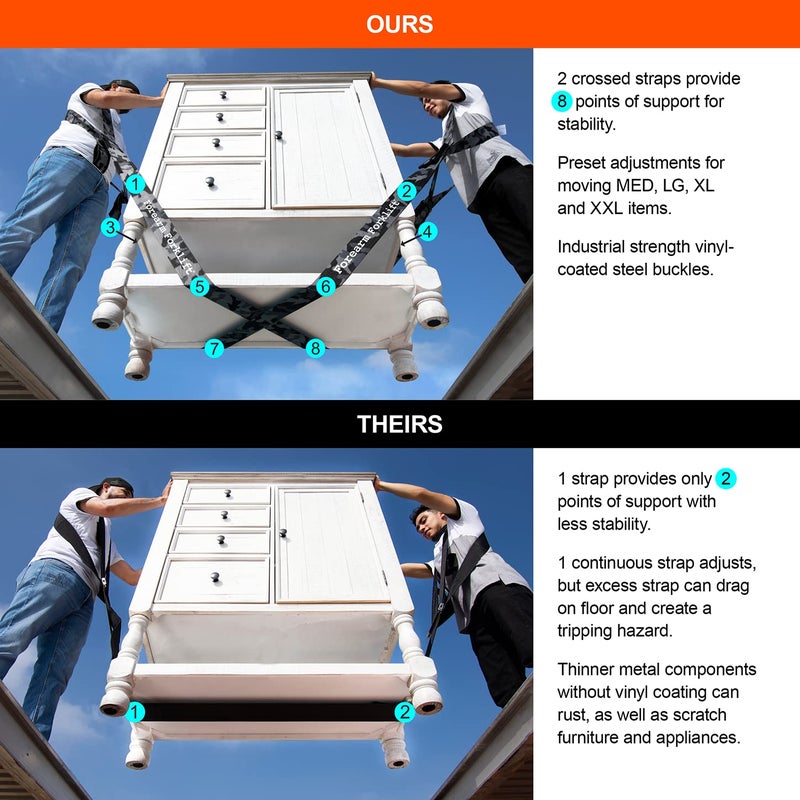 OURS

1
2
3
4
5
6
7
8
Forearm Forklift
Forearm Forklift

2 crossed straps provide 8 points of support for stability.

Preset adjustments for moving MED, LG, XL and XXL items.

Industrial strength vinyl-coated steel buckles.

THEIRS

1
2

1 strap provides only 2 points of support with less stability.

1 continuous strap adjusts, but excess strap can drag on floor and create a tripping hazard.

Thinner metal components without vinyl coating can rust, as well as scratch furniture and appliances.