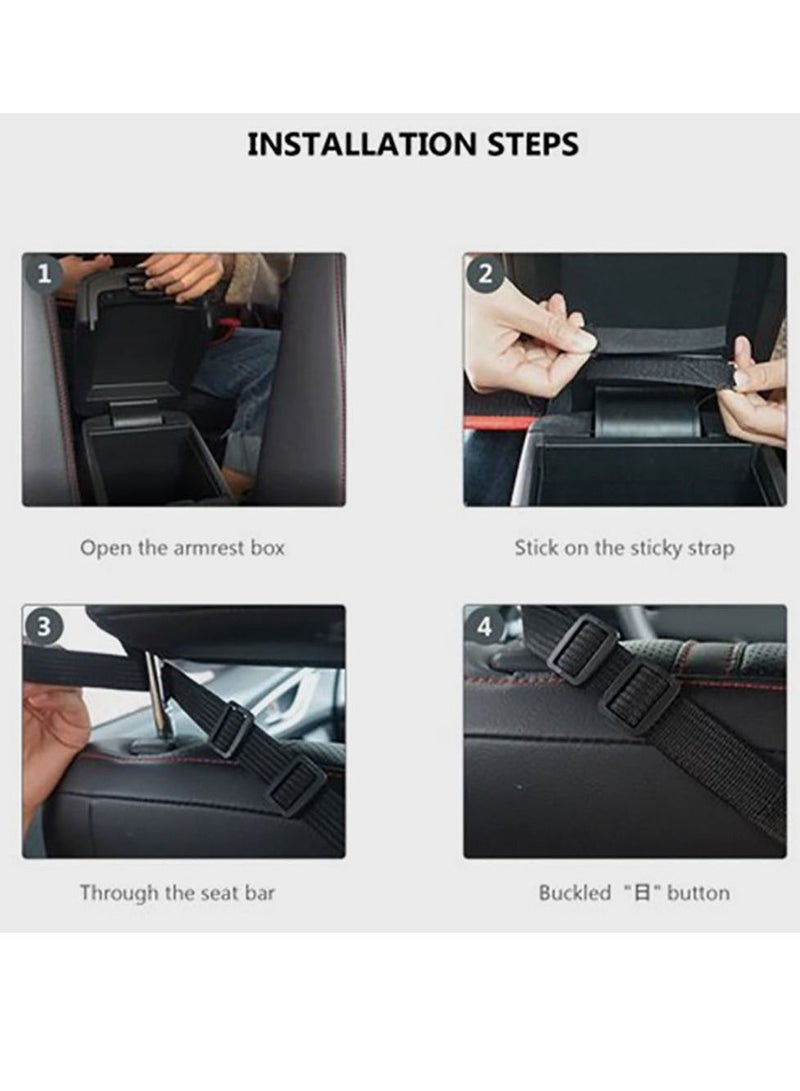 INSTALLATION STEPS

1

Open the armrest box

2

Stick on the sticky strap

3

Through the seat bar

4

Buckled "日" button