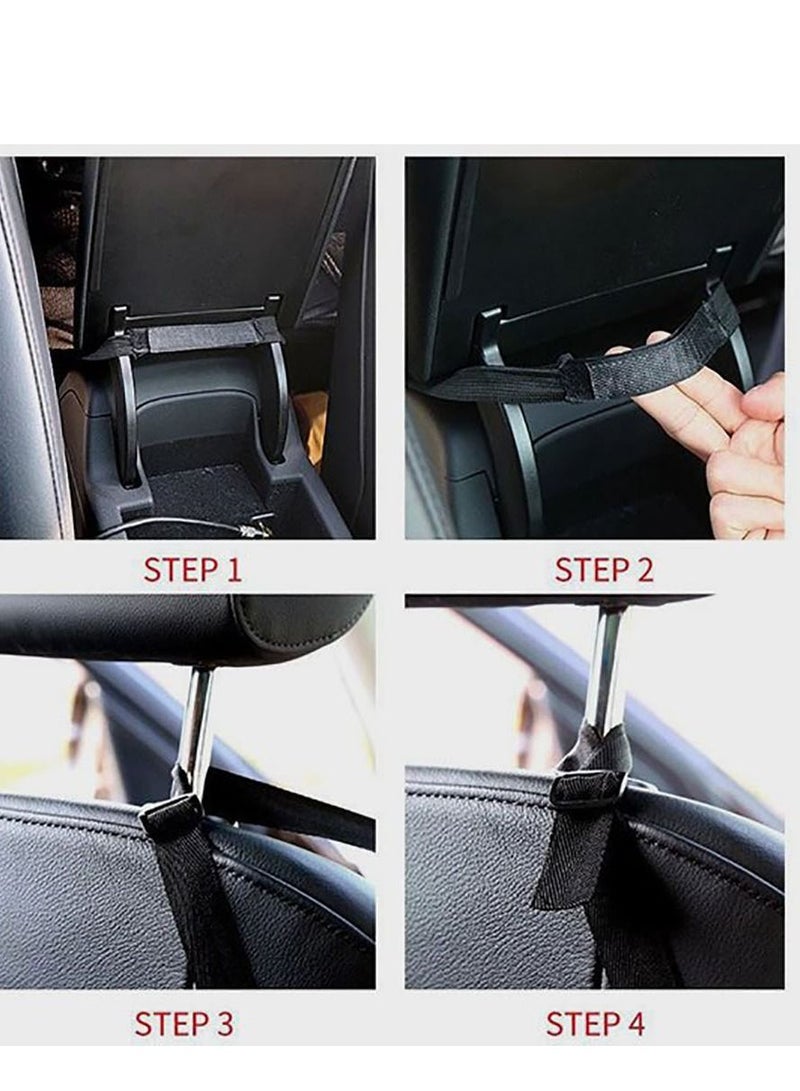 STEP 1

STEP 2

STEP 3

STEP 4