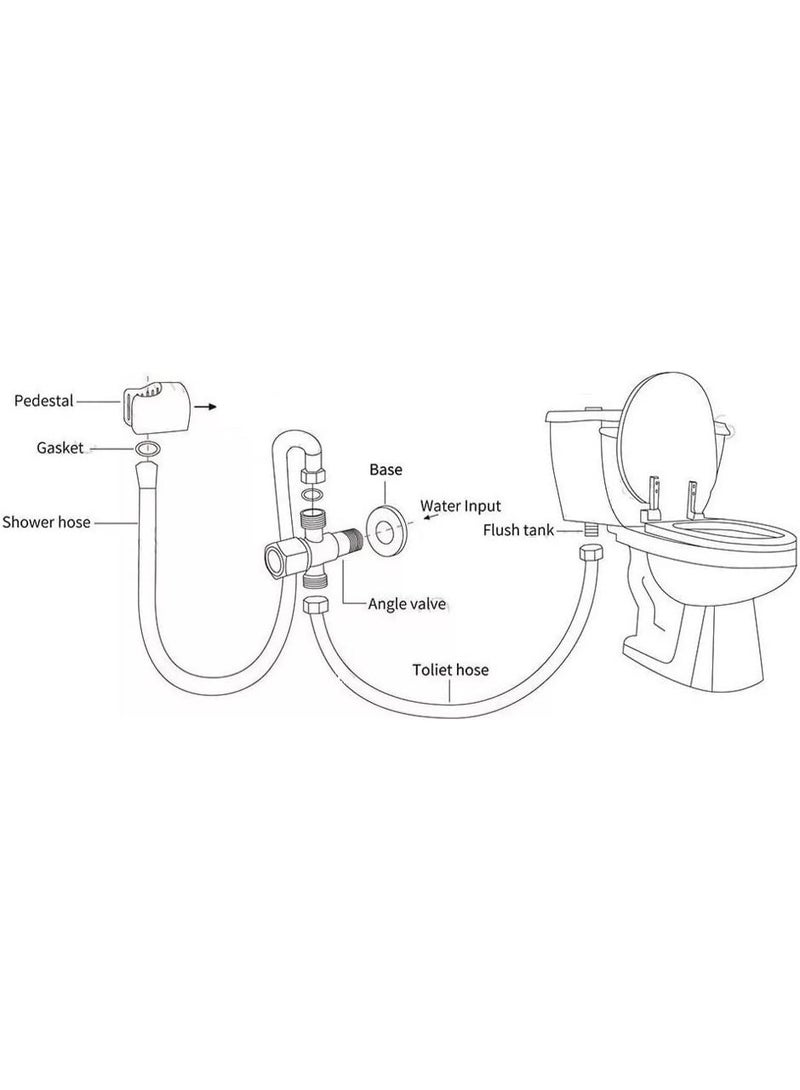 Pedestal
Gasket
Shower hose
Base
Water Input
Flush tank
Angle valve
Toliet hose