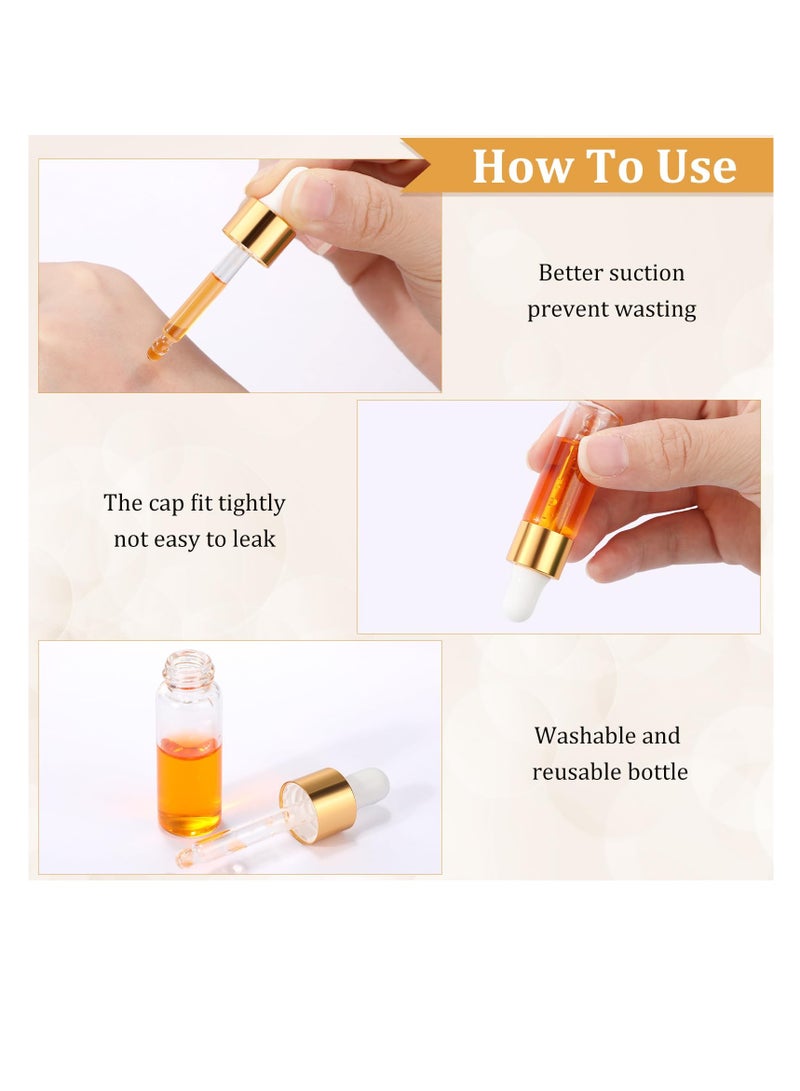 How To Use

Better suction prevent wasting

The cap fit tightly not easy to leak

Washable and reusable bottle