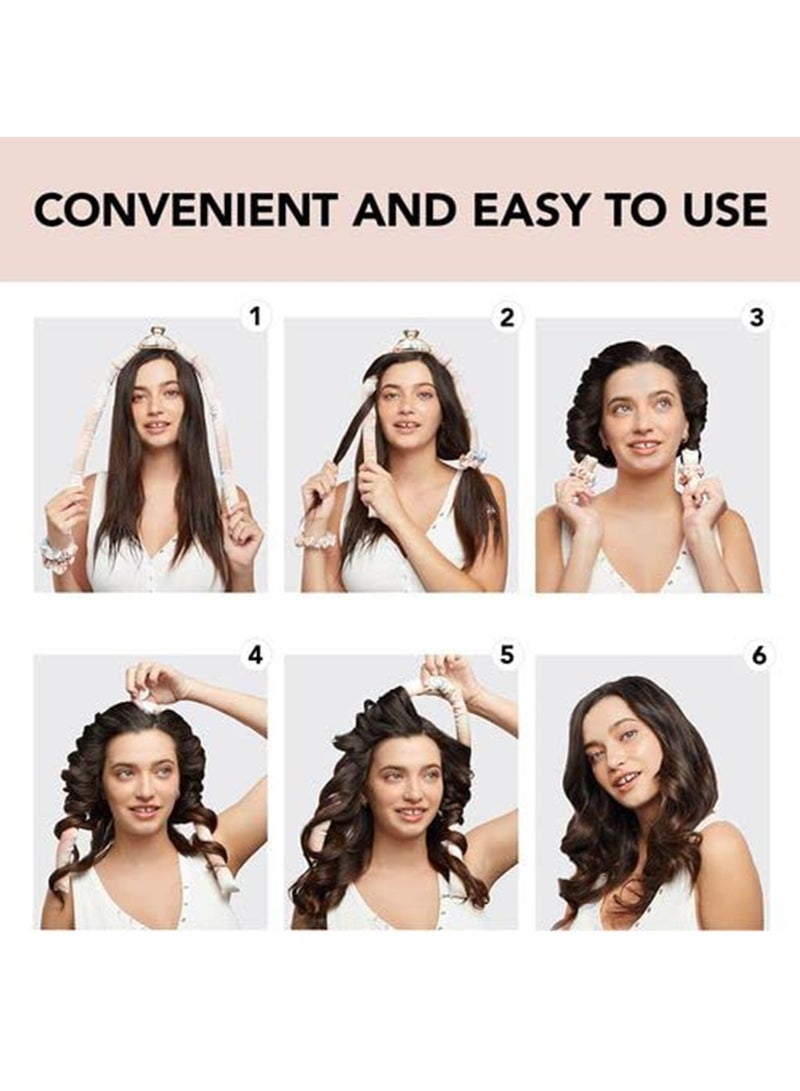 CONVENIENT AND EASY TO USE

1

2

3

4

5

6