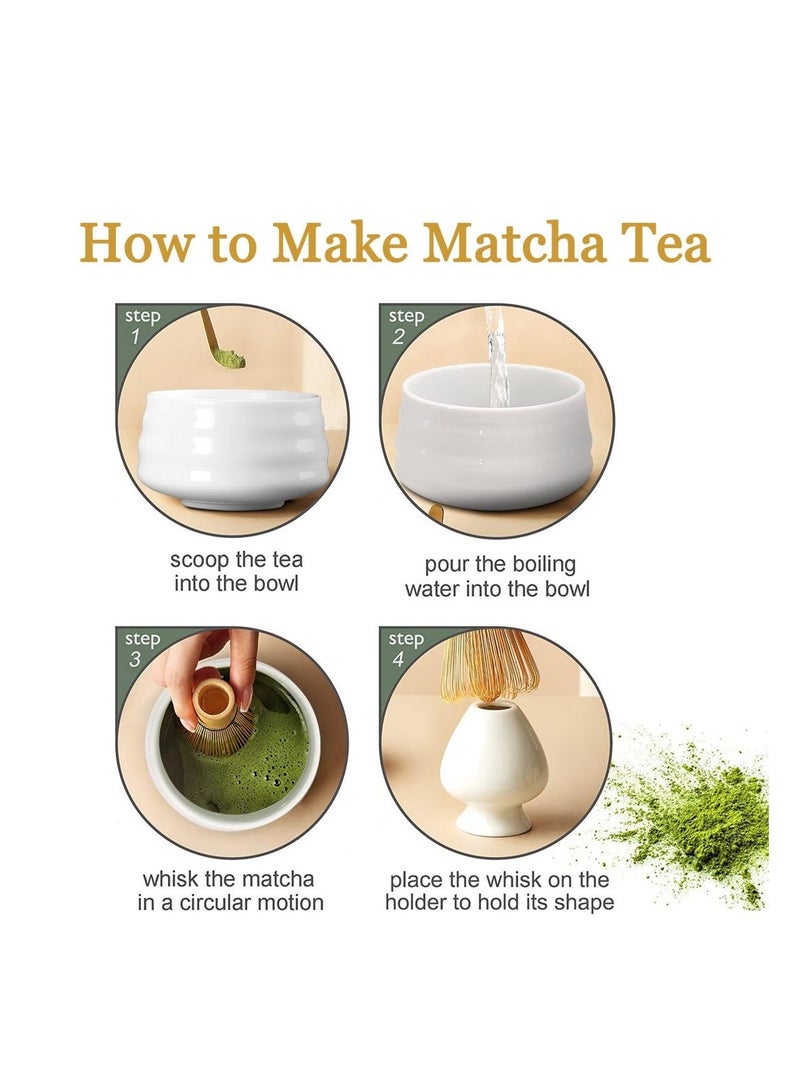 How to Make Matcha Tea

step 1

scoop the tea into the bowl

step 2

pour the boiling water into the bowl

step 3

whisk the matcha in a circular motion

step 4

place the whisk on the holder to hold its shape