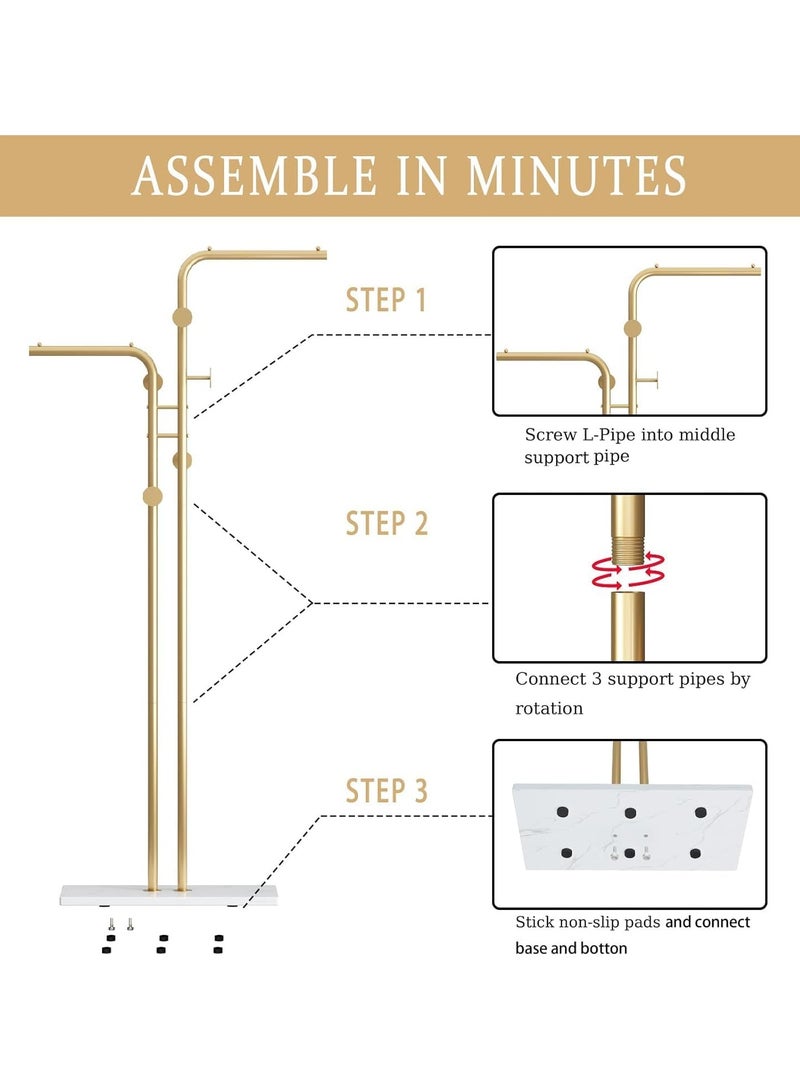 ASSEMBLE IN MINUTES

STEP 1

Screw L-Pipe into middle support pipe

STEP 2

Connect 3 support pipes by rotation

STEP 3

Stick non-slip pads and connect base and botton