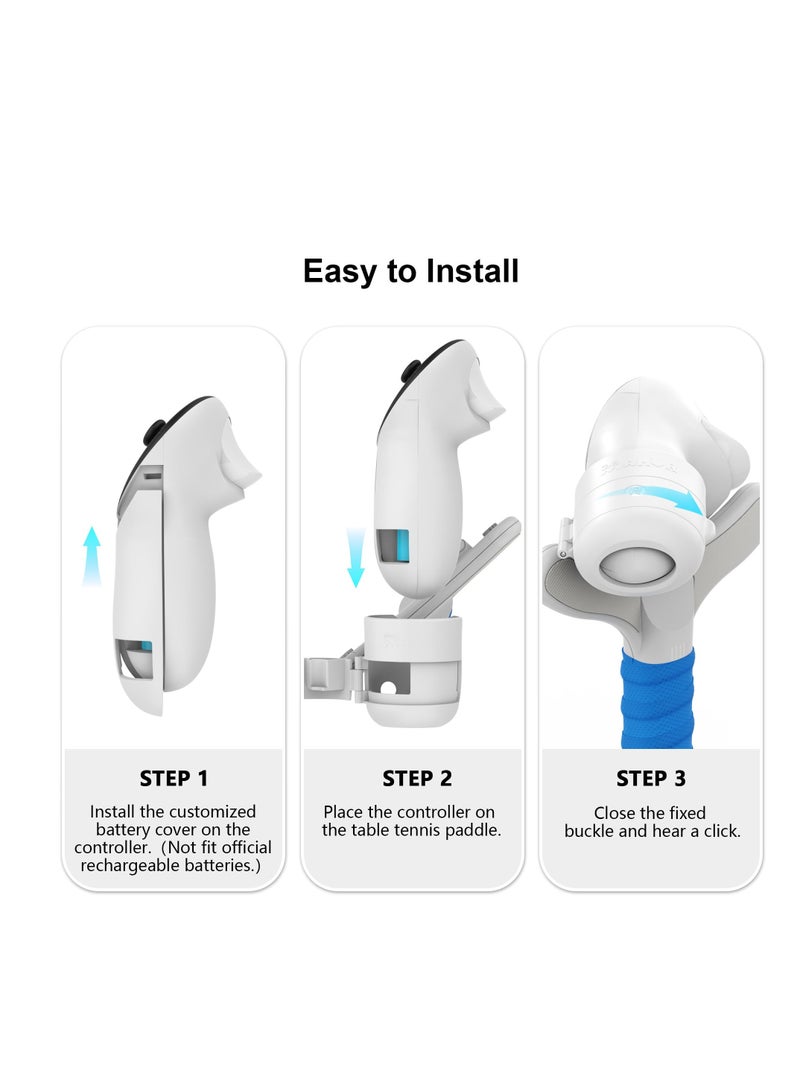 Easy to Install

STEP 1

Install the customized battery cover on the controller.  (Not fit official rechargeable batteries.)

STEP 2

Place the controller on the table tennis paddle.

STEP 3

Close the fixed buckle and hear a click.