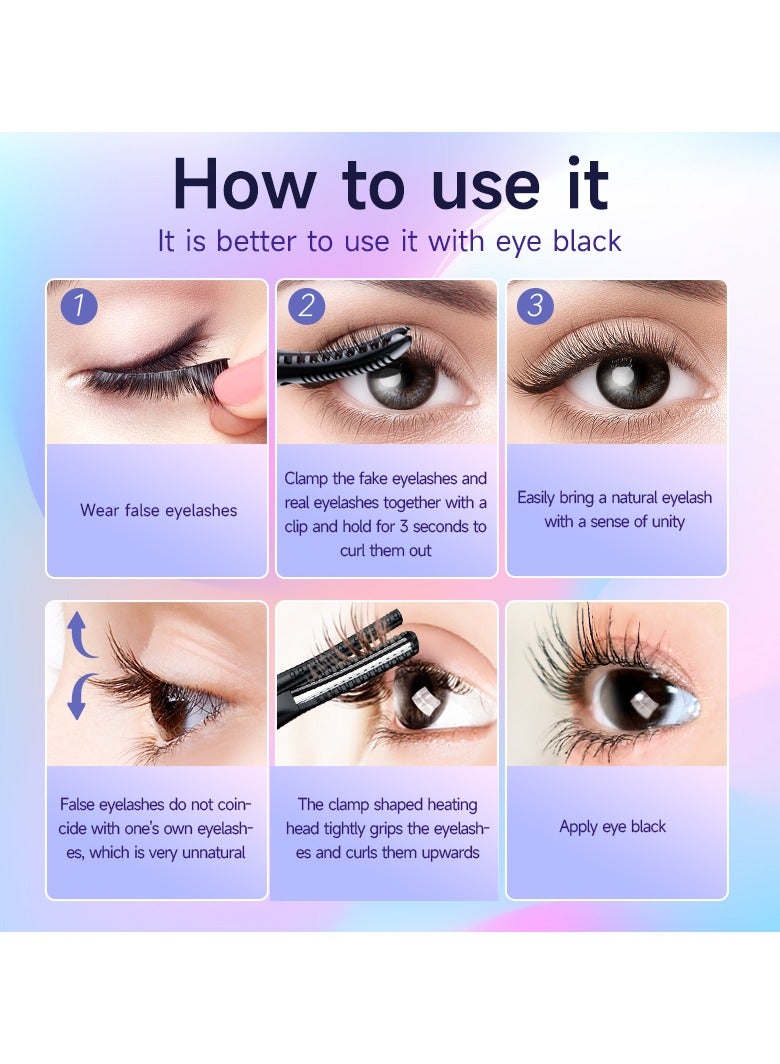 How to use it

It is better to use it with eye black

1

Wear false eyelashes

2

Clamp the fake eyelashes and real eyelashes together with a clip and hold for 3 seconds to curl them out

3

Easily bring a natural eyelash with a sense of unity

False eyelashes do not coincide with one's own eyelashes, which is very unnatural

The clamp shaped heating head tightly grips the eyelashes and curls them upwards

Apply eye black