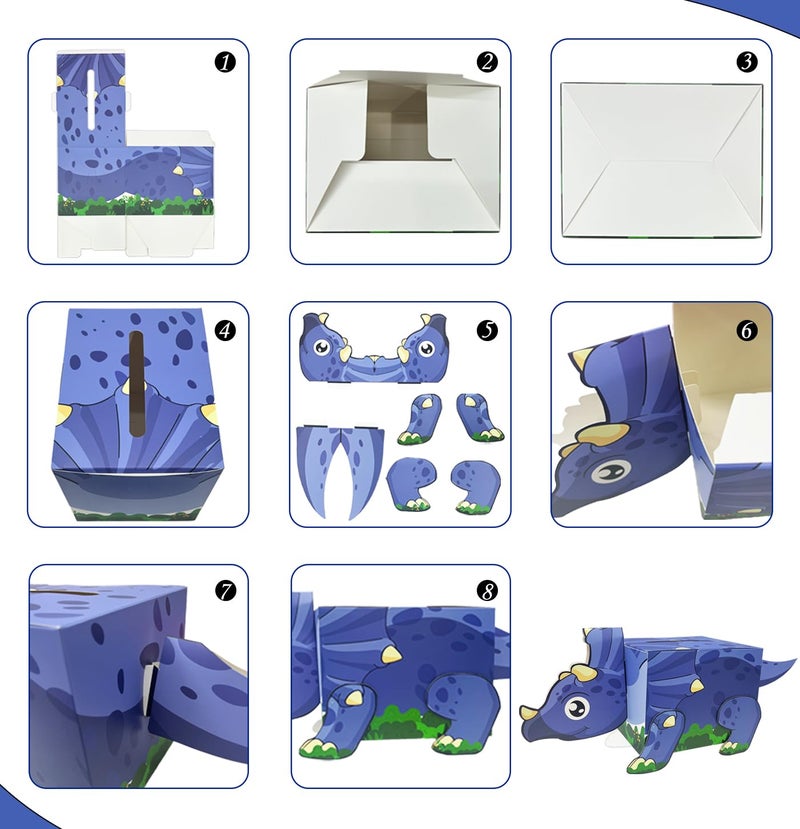 1

2

3

4

5

6

7

8