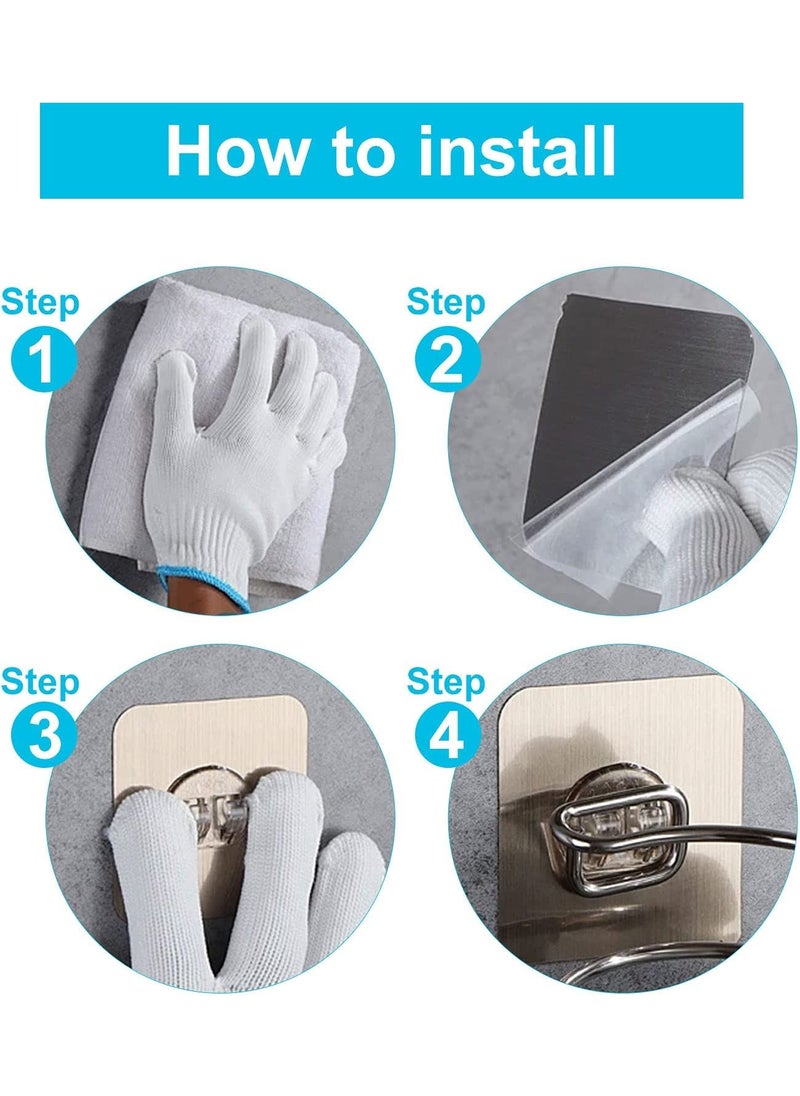 How to install

Step 1

Step 2

Step 3

Step 4