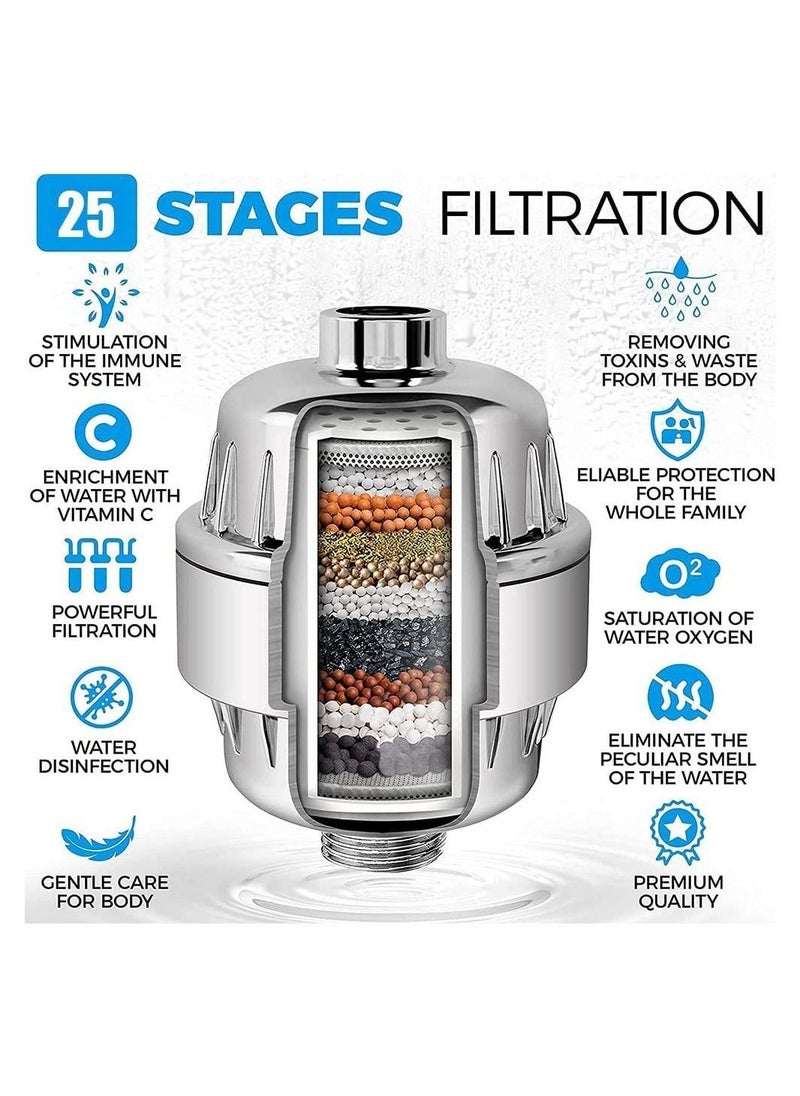 25 STAGES FILTRATION

STIMULATION OF THE IMMUNE SYSTEM

C

ENRICHMENT OF WATER WITH VITAMIN C

POWERFUL FILTRATION

WATER DISINFECTION

GENTLE CARE FOR BODY

REMOVING TOXINS & WASTE FROM THE BODY

ELIABLE PROTECTION FOR THE WHOLE FAMILY

$O^2$

SATURATION OF WATER OXYGEN

ELIMINATE THE PECULIAR SMELL OF THE WATER

PREMIUM QUALITY