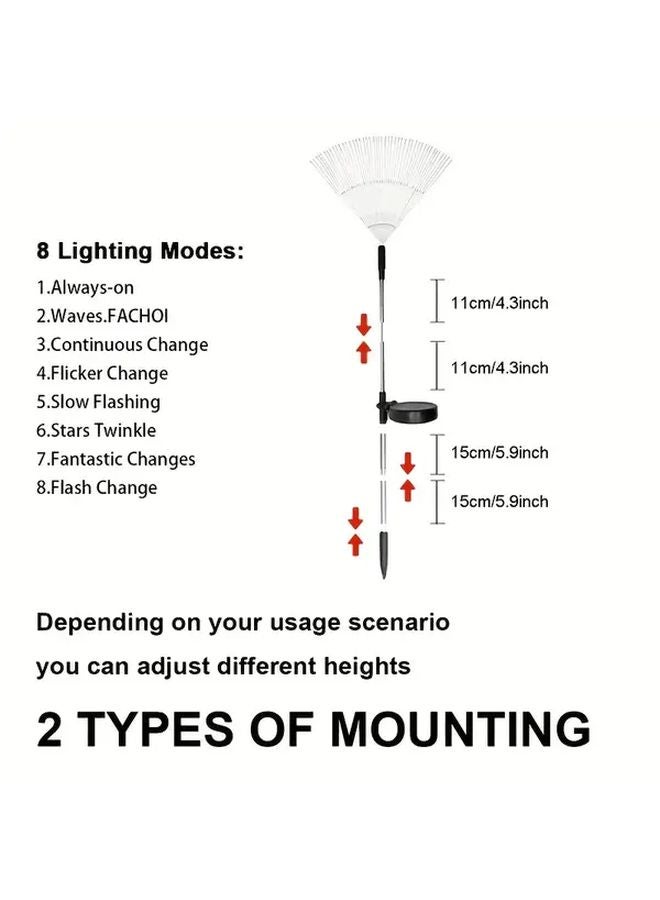 8 Lighting Modes:

1.Always-on
2.Waves.FACHOI
3.Continuous Change
4.Flicker Change
5.Slow Flashing
6.Stars Twinkle
7.Fantastic Changes
8.Flash Change

11cm/4.3inch
11cm/4.3inch
15cm/5.9inch
15cm/5.9inch

Depending on your usage scenario
you can adjust different heights

2 TYPES OF MOUNTING