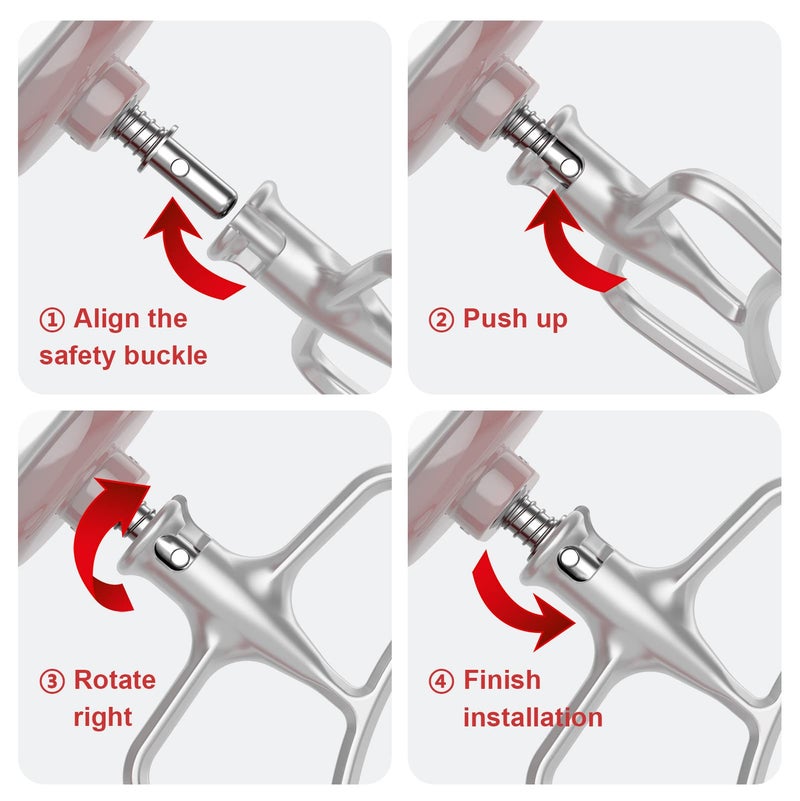 ① Align the safety buckle

② Push up

③ Rotate right

④ Finish installation