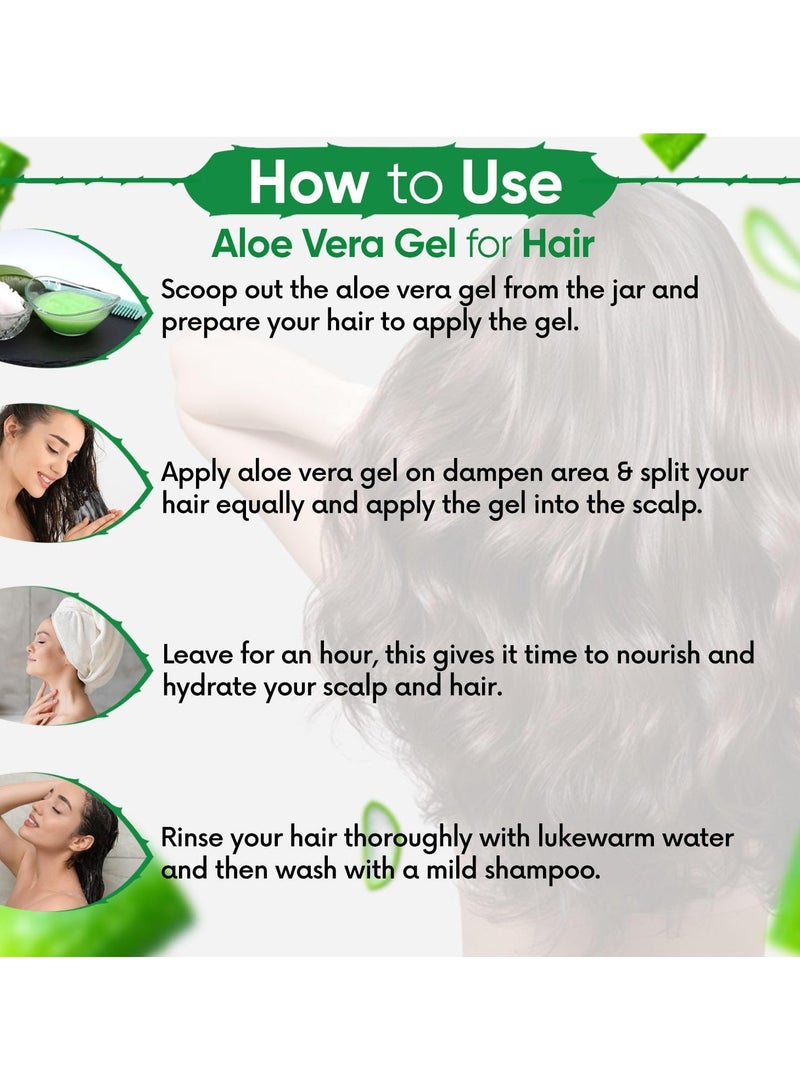 How to Use
Aloe Vera Gel for Hair

Scoop out the aloe vera gel from the jar and prepare your hair to apply the gel.

Apply aloe vera gel on dampen area & split your hair equally and apply the gel into the scalp.

Leave for an hour, this gives it time to nourish and hydrate your scalp and hair.

Rinse your hair thoroughly with lukewarm water and then wash with a mild shampoo.