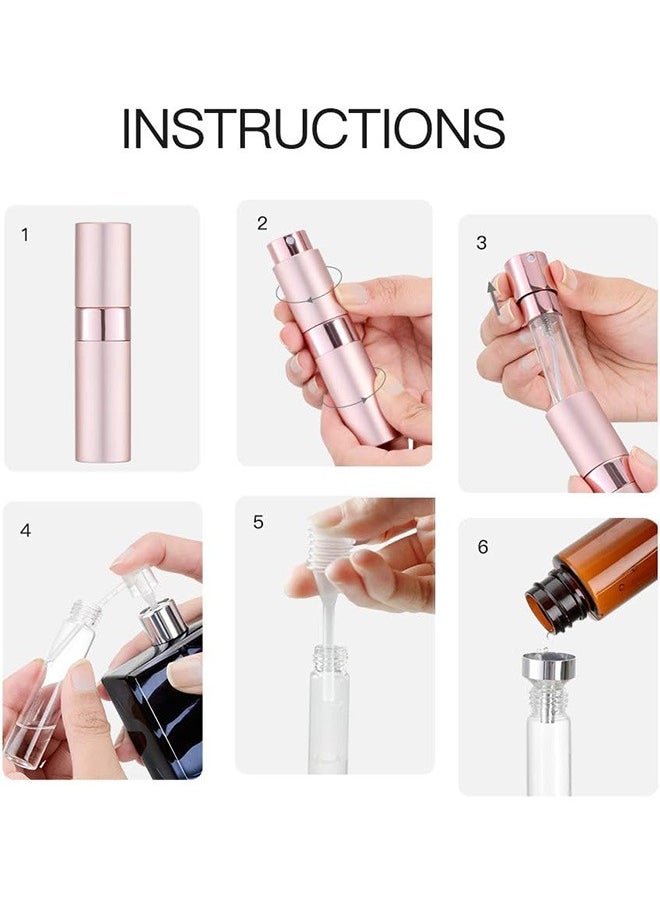 INSTRUCTIONS

1

2

3

4

5

6