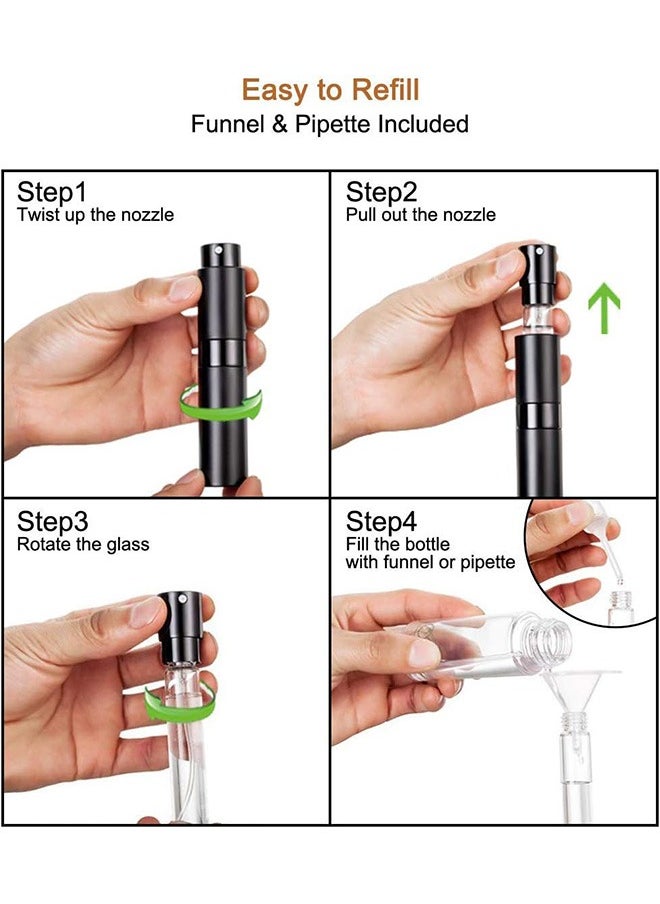 Easy to Refill
Funnel & Pipette Included

Step1
Twist up the nozzle

Step2
Pull out the nozzle

Step3
Rotate the glass

Step4
Fill the bottle with funnel or pipette