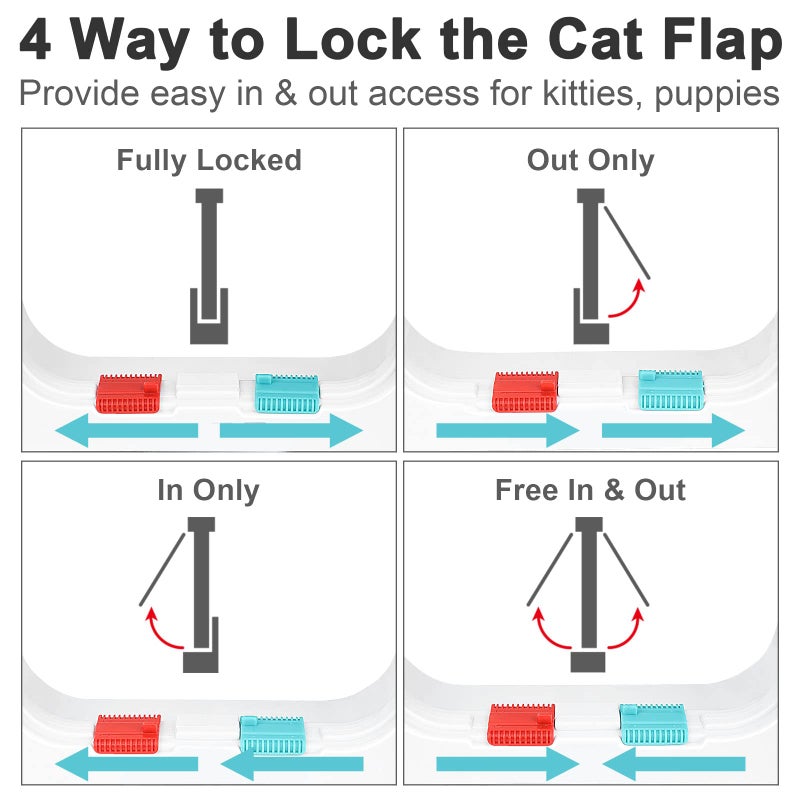 4 Way to Lock the Cat Flap
Provide easy in & out access for kitties, puppies

Fully Locked

Out Only

In Only

Free In & Out