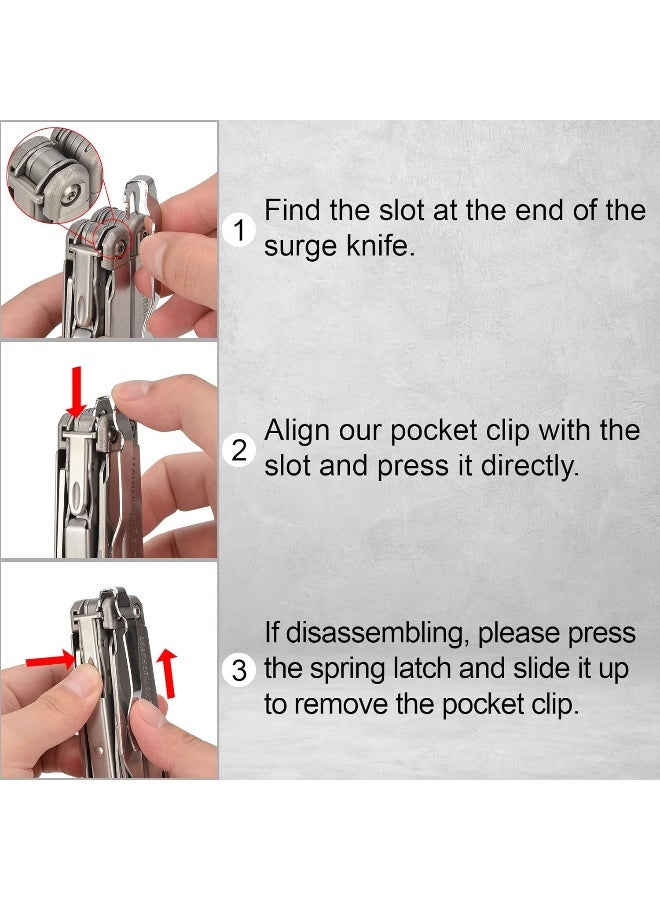 1 Find the slot at the end of the surge knife.

2 Align our pocket clip with the slot and press it directly.

3 If disassembling, please press the spring latch and slide it up to remove the pocket clip.