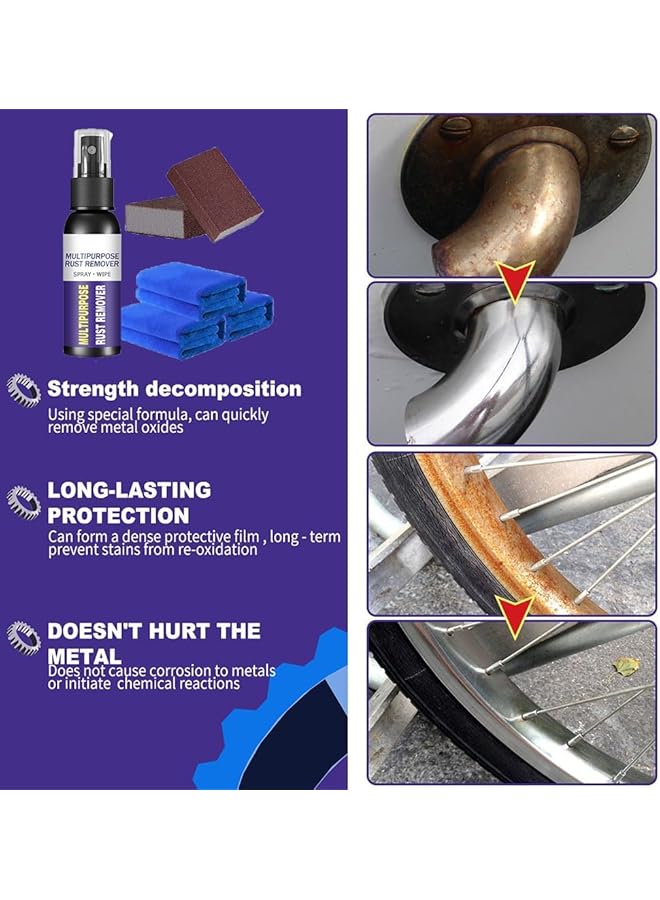 MULTIPURPOSE RUST REMOVER
SPRAY • WIPE
MULTIPURPOSE RUST REMOVER

Strength decomposition
Using special formula, can quickly remove metal oxides

LONG-LASTING PROTECTION
Can form a dense protective film , long - term prevent stains from re-oxidation

DOESN'T HURT THE METAL
Does not cause corrosion to metals or initiate chemical reactions