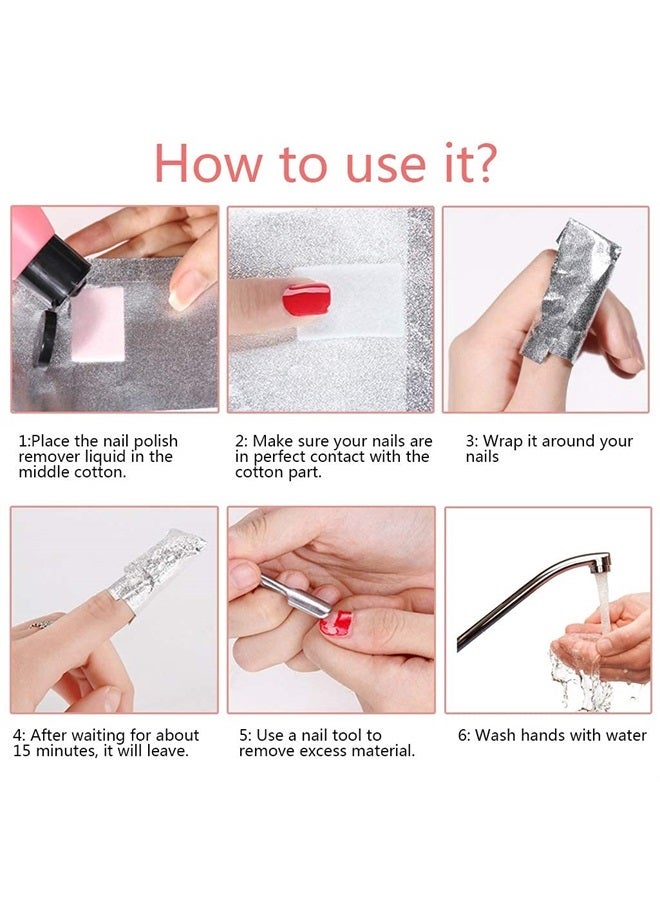 How to use it?

1:Place the nail polish remover liquid in the middle cotton.

2: Make sure your nails are in perfect contact with the cotton part.

3: Wrap it around your nails

4: After waiting for about 15 minutes, it will leave.

5: Use a nail tool to remove excess material.

6: Wash hands with water